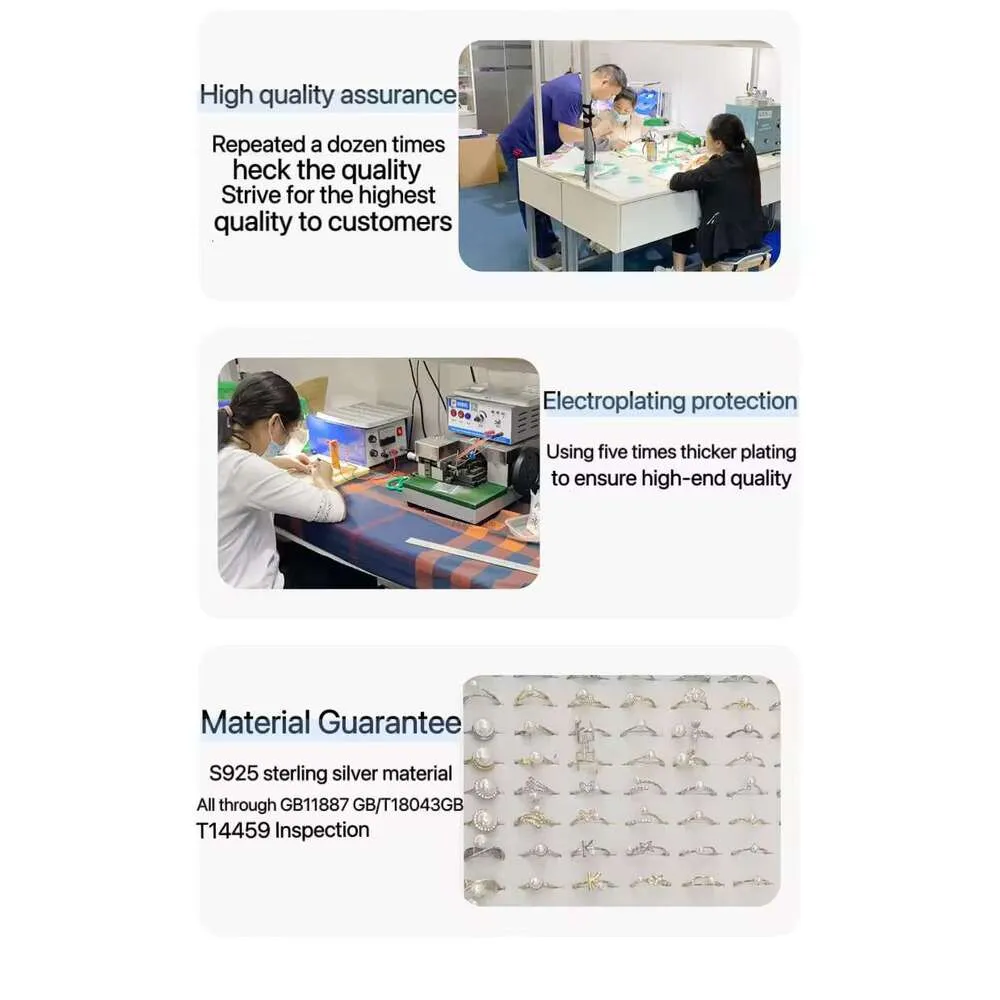 High quality assurance

Repeated a dozen times
heck the quality
Strive for the highest
quality to customers

Electroplating protection

Using five times thicker plating
to ensure high-end quality

Material Guarantee

S925 sterling silver material
All through GB11887 GB/T18043GB
T14459 Inspection