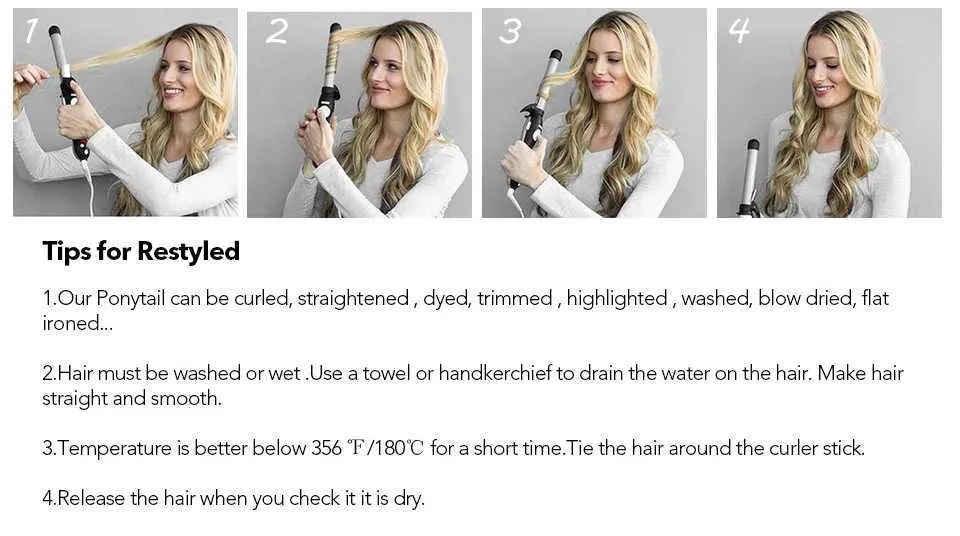 1

2

3

4

Tips for Restyled

1.Our Ponytail can be curled, straightened , dyed, trimmed , highlighted , washed, blow dried, flat ironed...

2.Hair must be washed or wet .Use a towel or handkerchief to drain the water on the hair. Make hair straight and smooth.

3.Temperature is better below 356 ℉/180℃ for a short time.Tie the hair around the curler stick.

4.Release the hair when you check it it is dry.