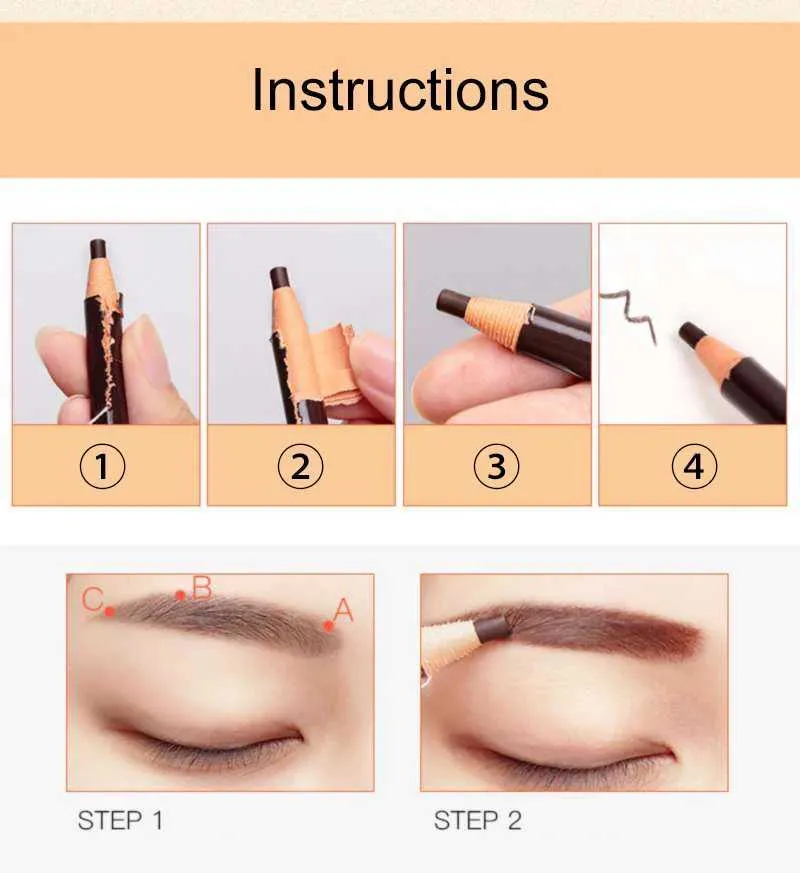 Instructions

①

②

③

④

C

B

A

STEP 1

STEP 2