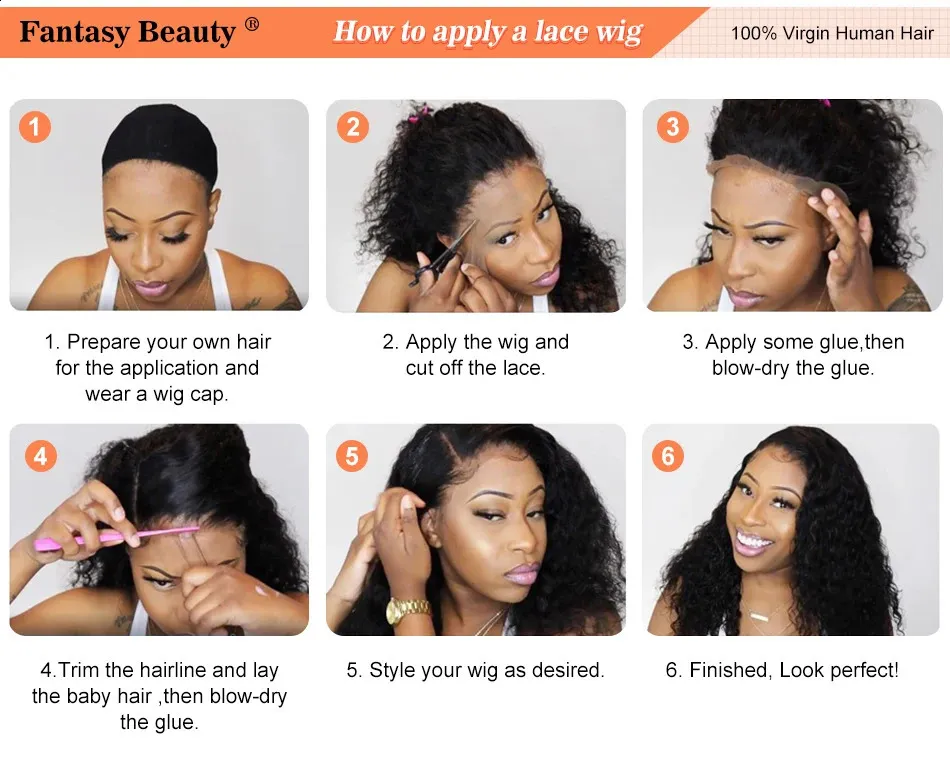 Fantasy Beauty ®

How to apply a lace wig

100% Virgin Human Hair

1

2

3

1. Prepare your own hair for the application and wear a wig cap.

2. Apply the wig and cut off the lace.

3. Apply some glue,then blow-dry the glue.

4

5

6

4.Trim the hairline and lay the baby hair ,then blow-dry the glue.

5. Style your wig as desired.

6. Finished, Look perfect!