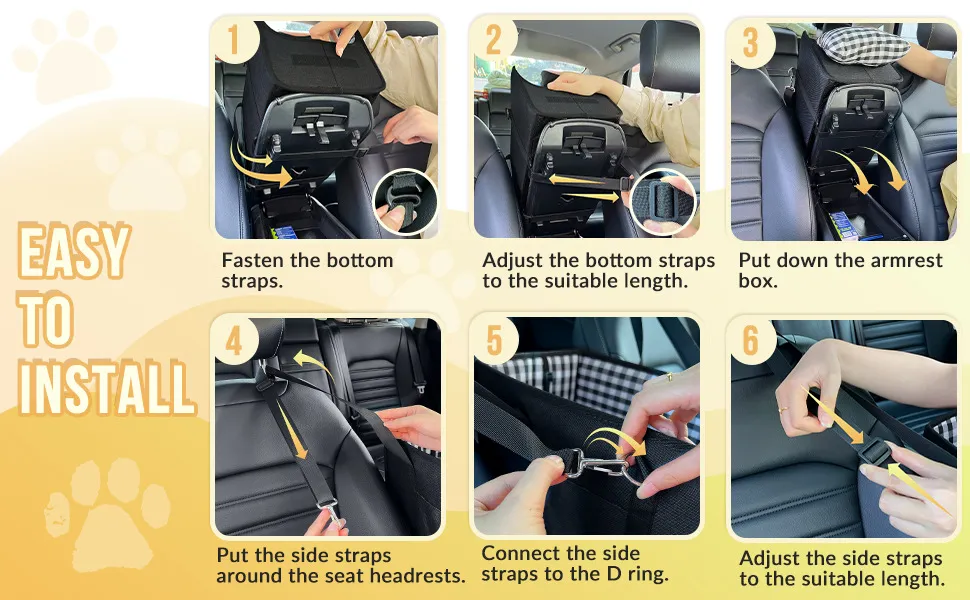 EASY TO INSTALL

1
Fasten the bottom straps.

2
Adjust the bottom straps to the suitable length.

3
Put down the armrest box.

4
Put the side straps around the seat headrests.

5
Connect the side straps to the D ring.

6
Adjust the side straps to the suitable length.