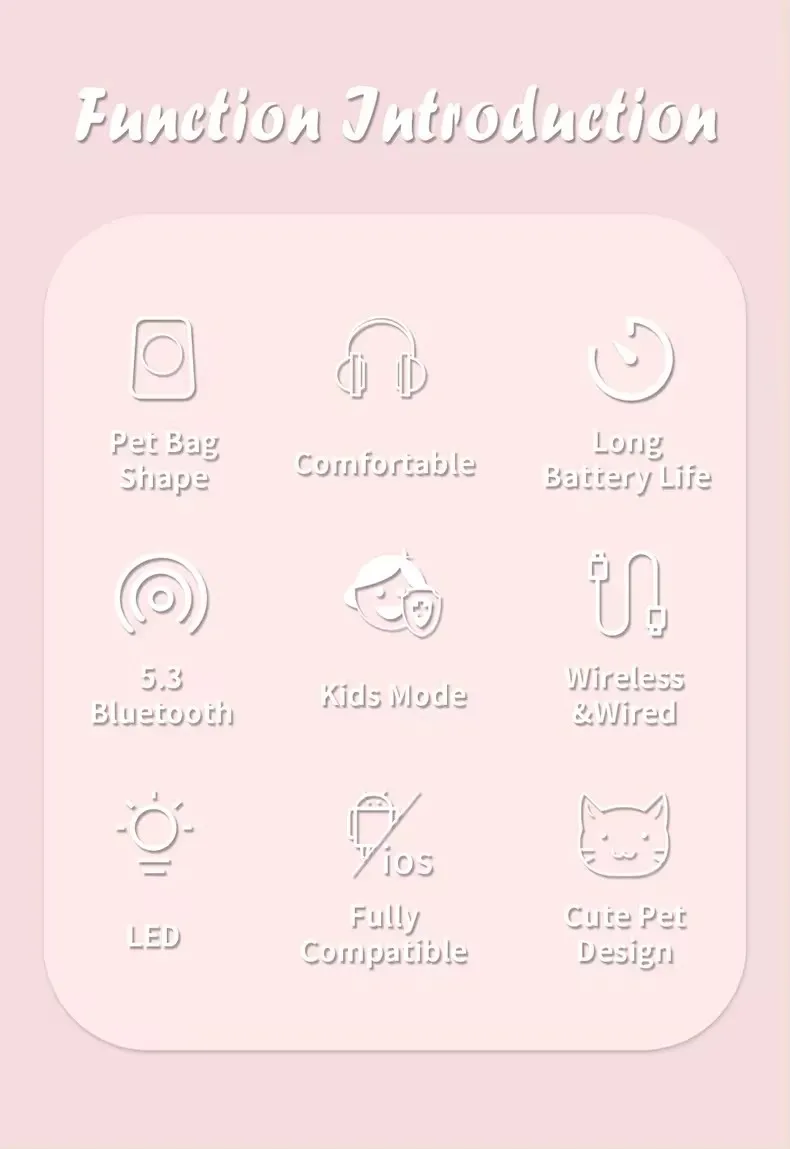 Function Introduction

Pet Bag Shape

Comfortable

Long Battery Life

5.3 Bluetooth

Kids Mode

Wireless &Wired

LED

iOS

Fully Compatible

Cute Pet Design