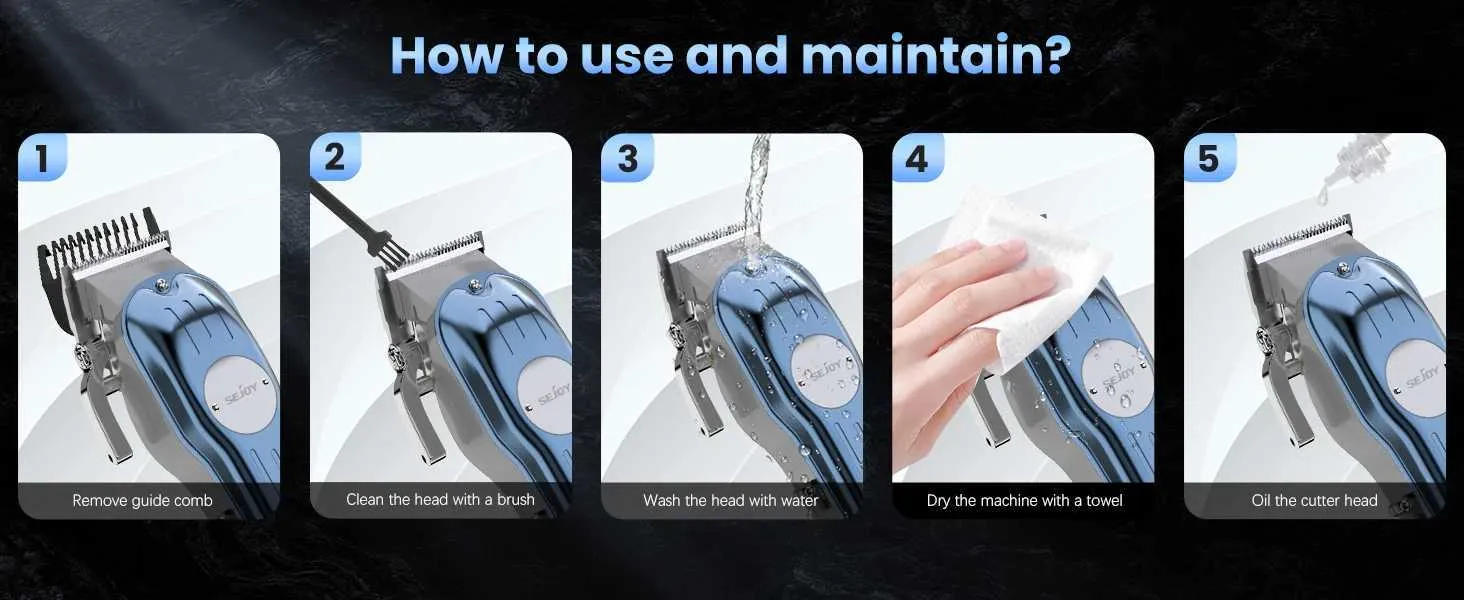 How to use and maintain?

1
SEJOY
Remove guide comb

2
SEJOY
Clean the head with a brush

3
SEJOY
Wash the head with water

4
SEJOY
Dry the machine with a towel

5
SEJOY
Oil the cutter head