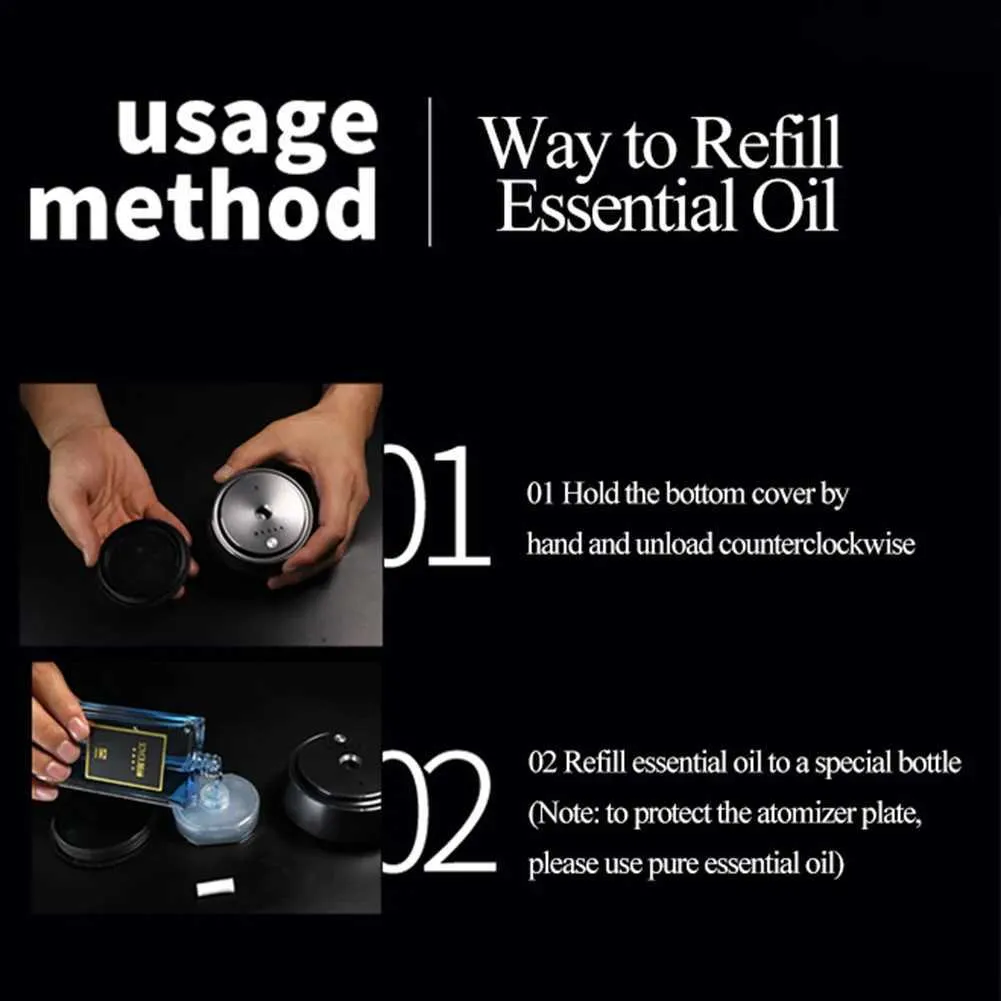 usage method

Way to Refill Essential Oil

01

01 Hold the bottom cover by hand and unload counterclockwise

02

02 Refill essential oil to a special bottle (Note: to protect the atomizer plate, please use pure essential oil)