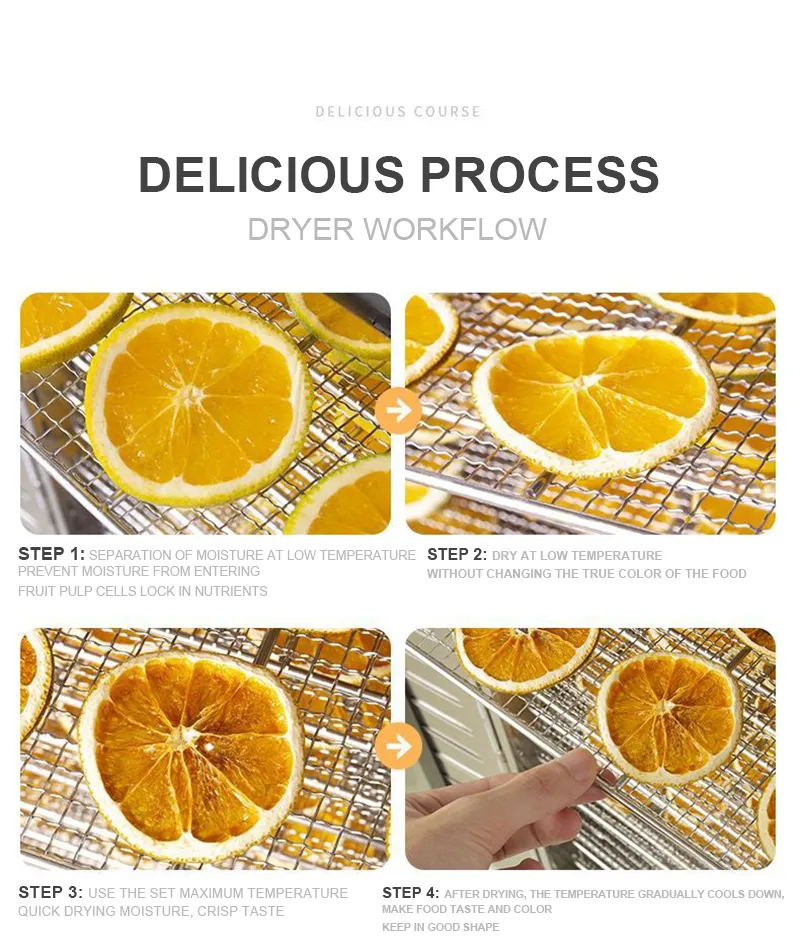 DELICIOUS COURSE

DELICIOUS PROCESS

DRYER WORKFLOW

STEP 1: SEPARATION OF MOISTURE AT LOW TEMPERATURE
PREVENT MOISTURE FROM ENTERING
FRUIT PULP CELLS LOCK IN NUTRIENTS

STEP 2: DRY AT LOW TEMPERATURE
WITHOUT CHANGING THE TRUE COLOR OF THE FOOD

STEP 3: USE THE SET MAXIMUM TEMPERATURE
QUICK DRYING MOISTURE, CRISP TASTE

STEP 4: AFTER DRYING, THE TEMPERATURE GRADUALLY COOLS DOWN,
MAKE FOOD TASTE AND COLOR
KEEP IN GOOD SHAPE