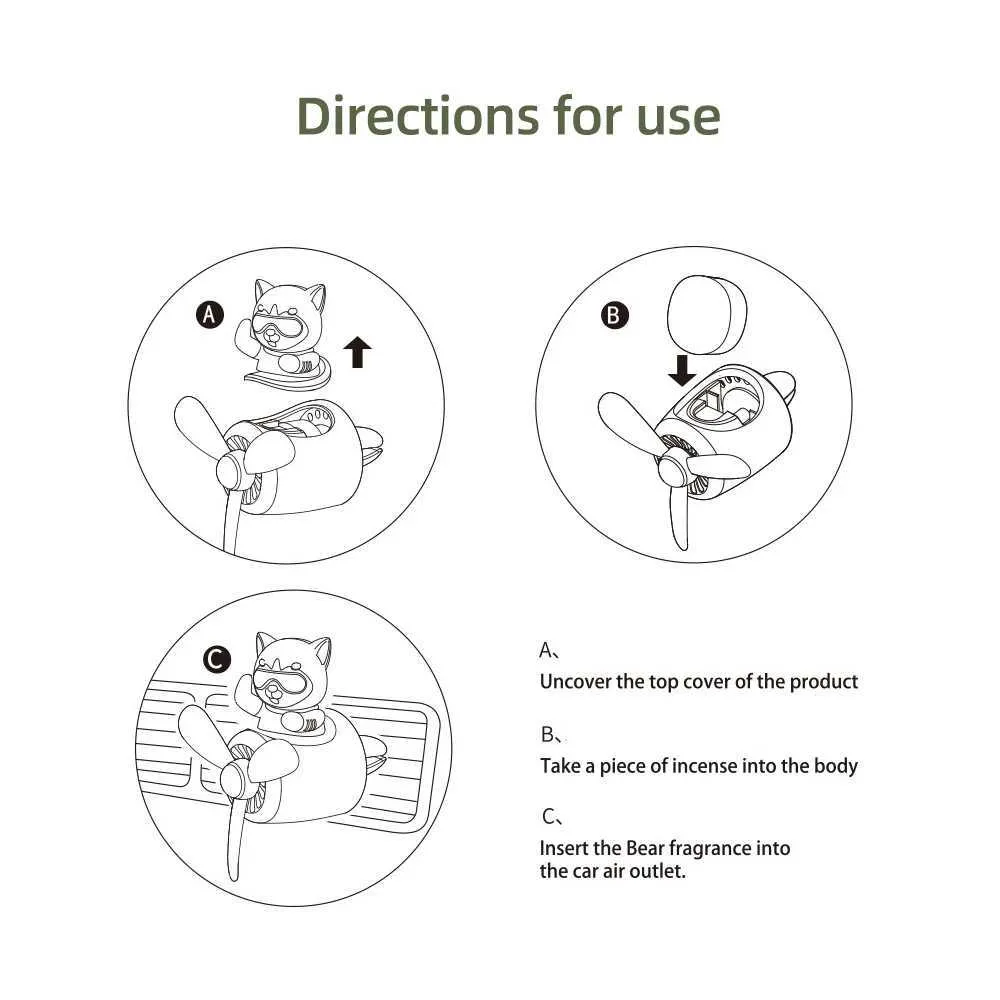 Directions for use

A

B

C

A、
Uncover the top cover of the product

B、
Take a piece of incense into the body

C、
Insert the Bear fragrance into the car air outlet.