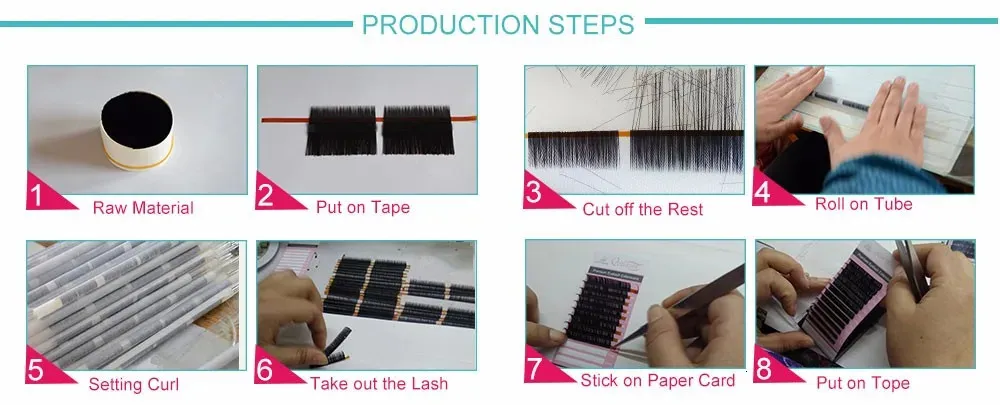 PRODUCTION STEPS

1 Raw Material

2 Put on Tape

3 Cut off the Rest

4 Roll on Tube

5 Setting Curl

6 Take out the Lash

7 Stick on Paper Card

8 Put on Tope