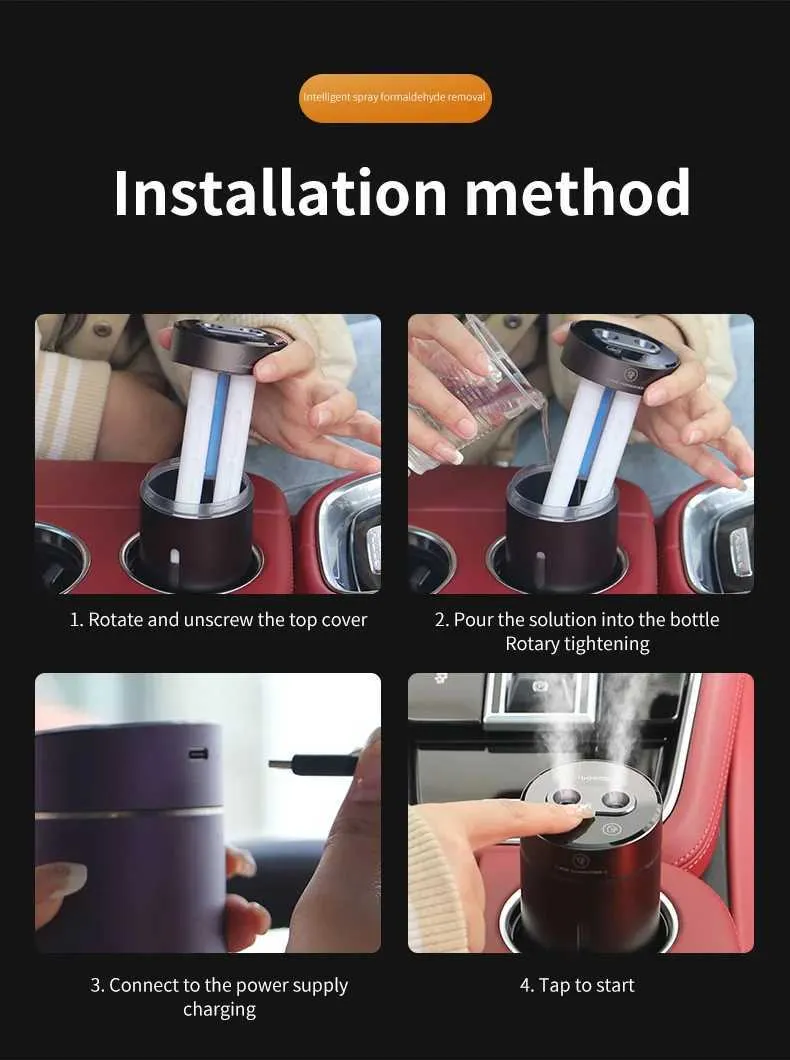 Intelligent spray formaldehyde removal

Installation method

1. Rotate and unscrew the top cover

2. Pour the solution into the bottle Rotary tightening

3. Connect to the power supply charging

4. Tap to start