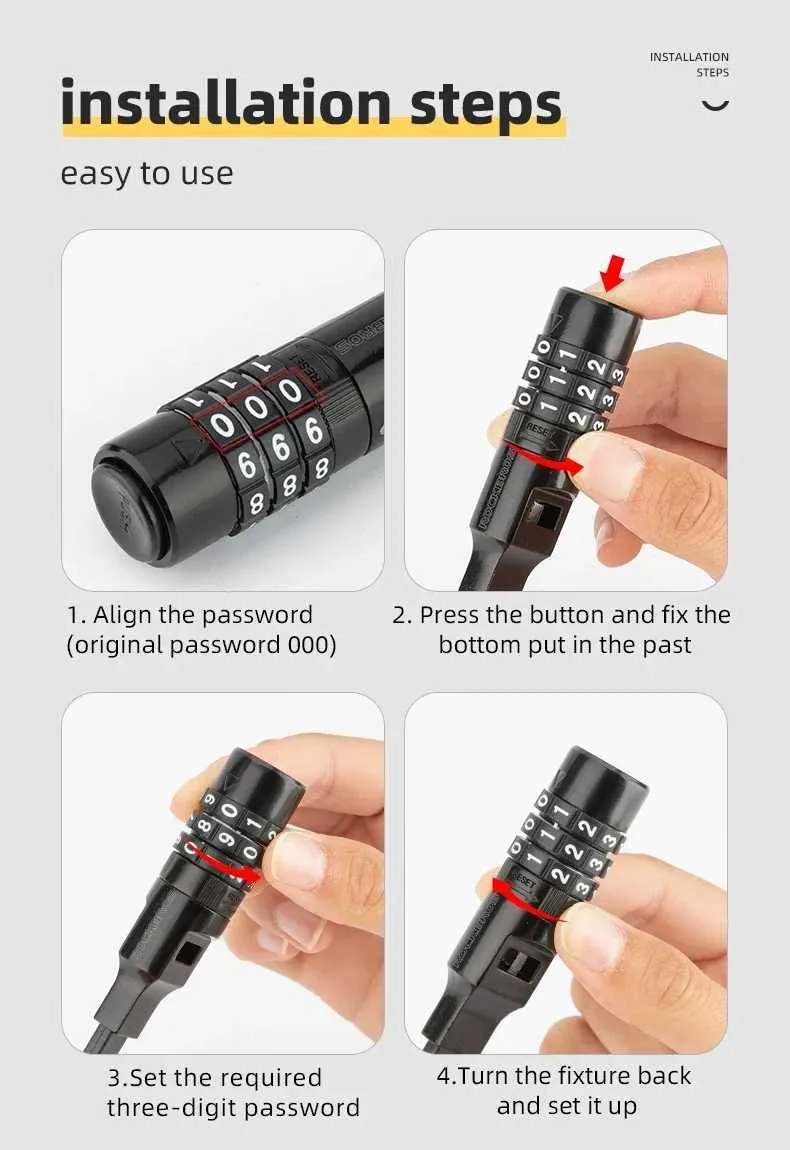 INSTALLATION STEPS

installation steps

easy to use

1. Align the password (original password 000)

2. Press the button and fix the bottom put in the past

3.Set the required three-digit password

4.Turn the fixture back and set it up