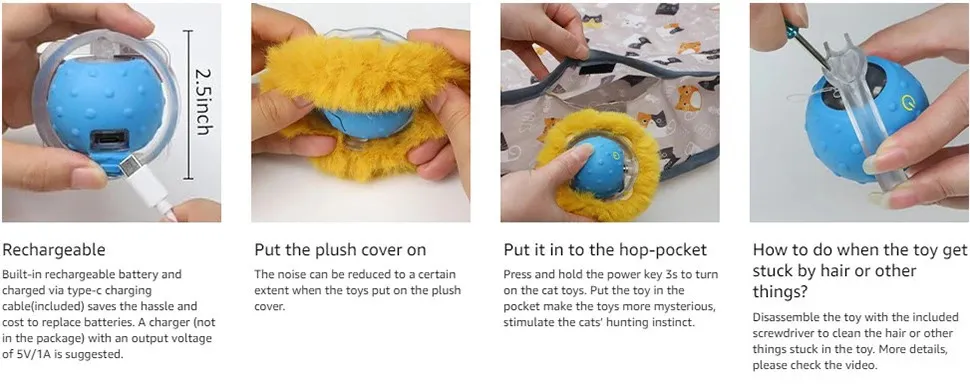 2.5inch

Rechargeable

Built-in rechargeable battery and charged via type-c charging cable(included) saves the hassle and cost to replace batteries. A charger (not in the package) with an output voltage of 5V/1A is suggested.

Put the plush cover on

The noise can be reduced to a certain extent when the toys put on the plush cover.

Put it in to the hop-pocket

Press and hold the power key 3s to turn on the cat toys. Put the toy in the pocket make the toys more mysterious, stimulate the cats' hunting instinct.

How to do when the toy get stuck by hair or other things?

Disassemble the toy with the included screwdriver to clean the hair or other things stuck in the toy. More details, please check the video.