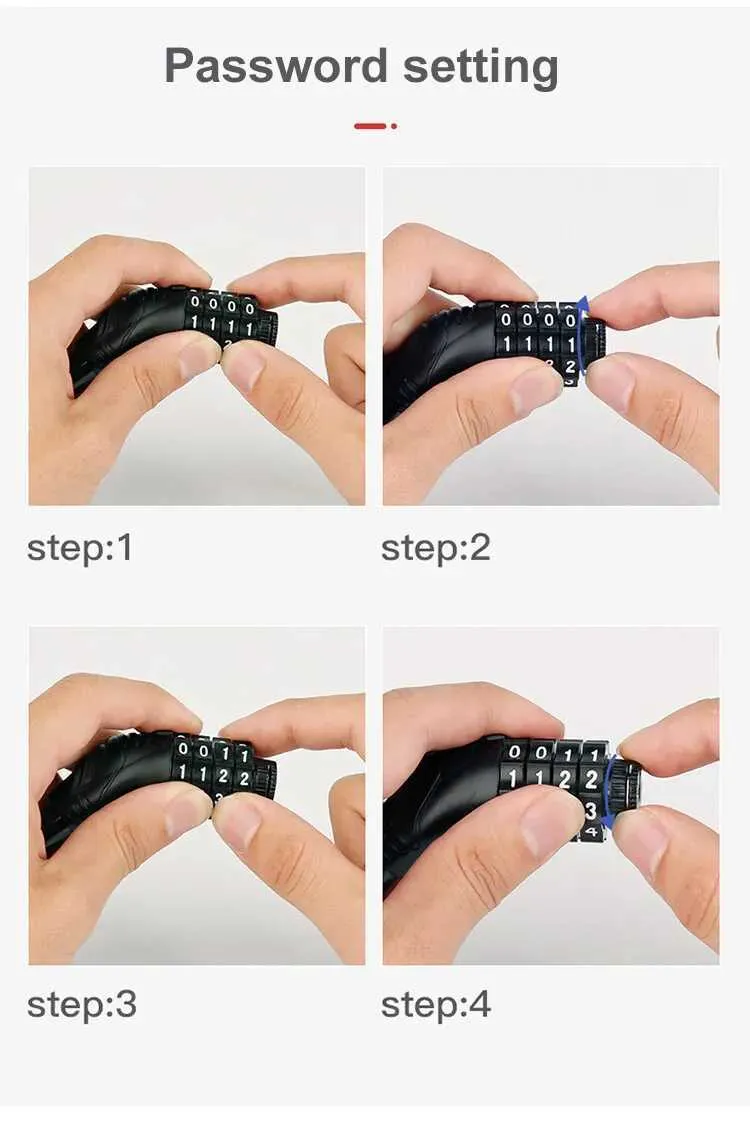 Password setting

0 0 0 0
1 1 1 1

step:1

0 0 0 0
1 1 1 1
2

step:2

0 0 1 1
1 1 2 2

step:3

0 0 1 1
1 1 2 2
3
4

step:4