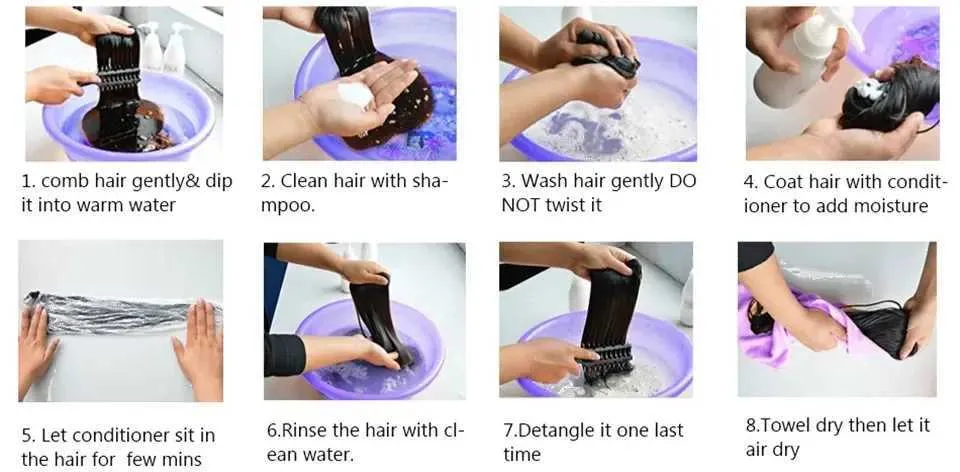 1. comb hair gently& dip it into warm water

2. Clean hair with shampoo.

3. Wash hair gently DO NOT twist it

4. Coat hair with conditioner to add moisture

5. Let conditioner sit in the hair for few mins

6.Rinse the hair with clean water.

7.Detangle it one last time

8.Towel dry then let it air dry