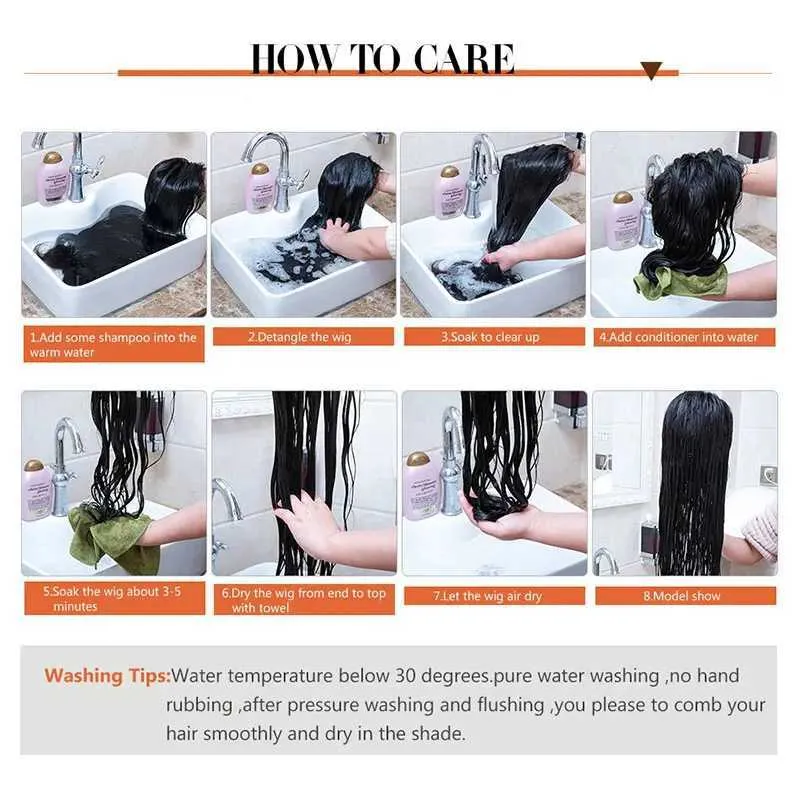 HOW TO CARE

1.Add some shampoo into the warm water

2.Detangle the wig

3.Soak to clear up

4.Add conditioner into water

5.Soak the wig about 3-5 minutes

6.Dry the wig from end to top with towel

7.Let the wig air dry

8.Model show

Washing Tips:Water temperature below 30 degrees.pure water washing ,no hand rubbing ,after pressure washing and flushing ,you please to comb your hair smoothly and dry in the shade.