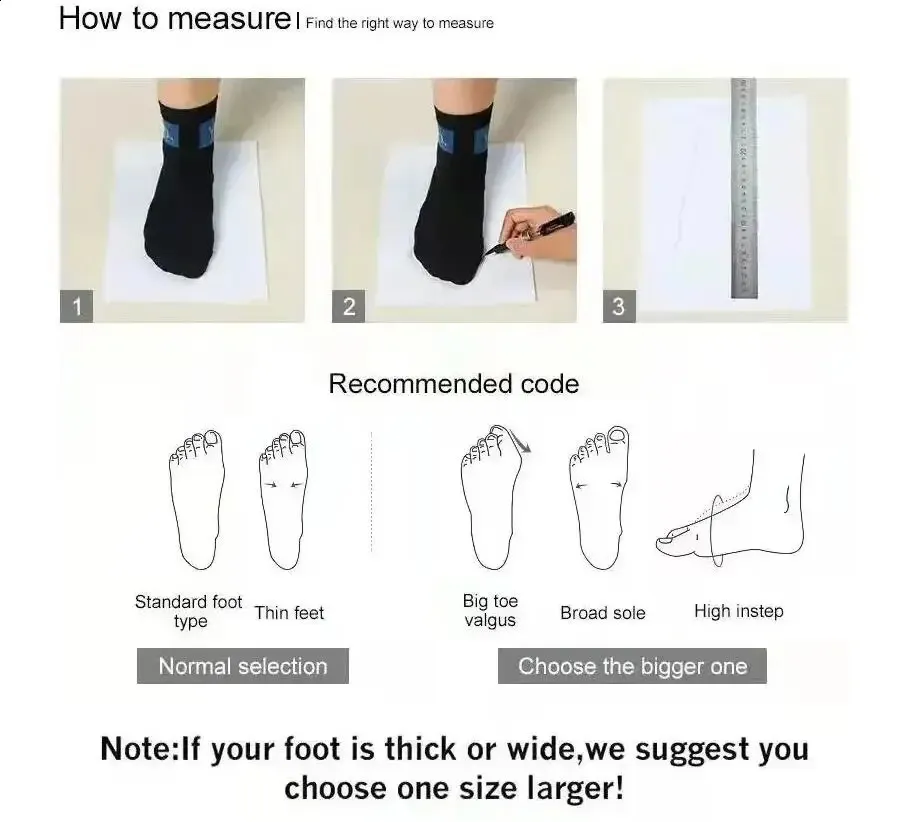 How to measure | Find the right way to measure

1

2

3

Recommended code

Standard foot type

Thin feet

Big toe valgus

Broad sole

High instep

Normal selection

Choose the bigger one

Note:If your foot is thick or wide,we suggest you choose one size larger!