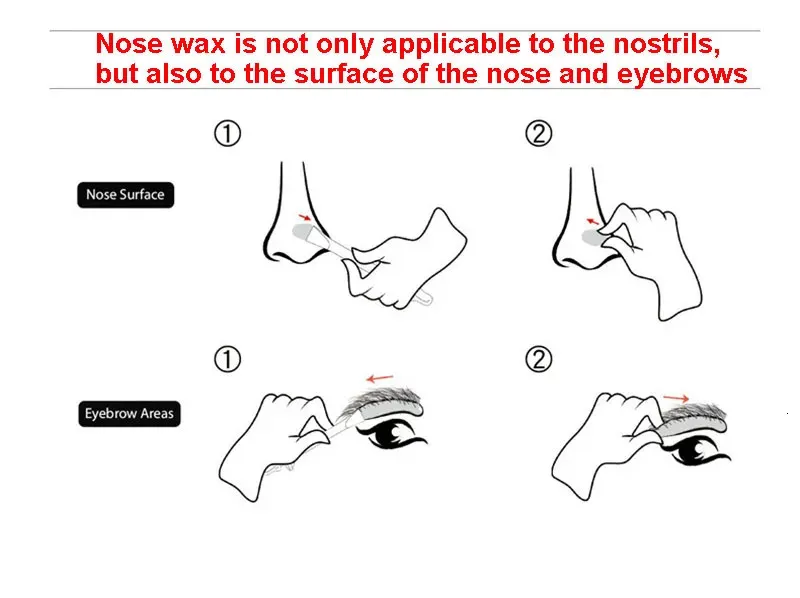 Nose wax is not only applicable to the nostrils, but also to the surface of the nose and eyebrows

Nose Surface

①

②

Eyebrow Areas

①

②