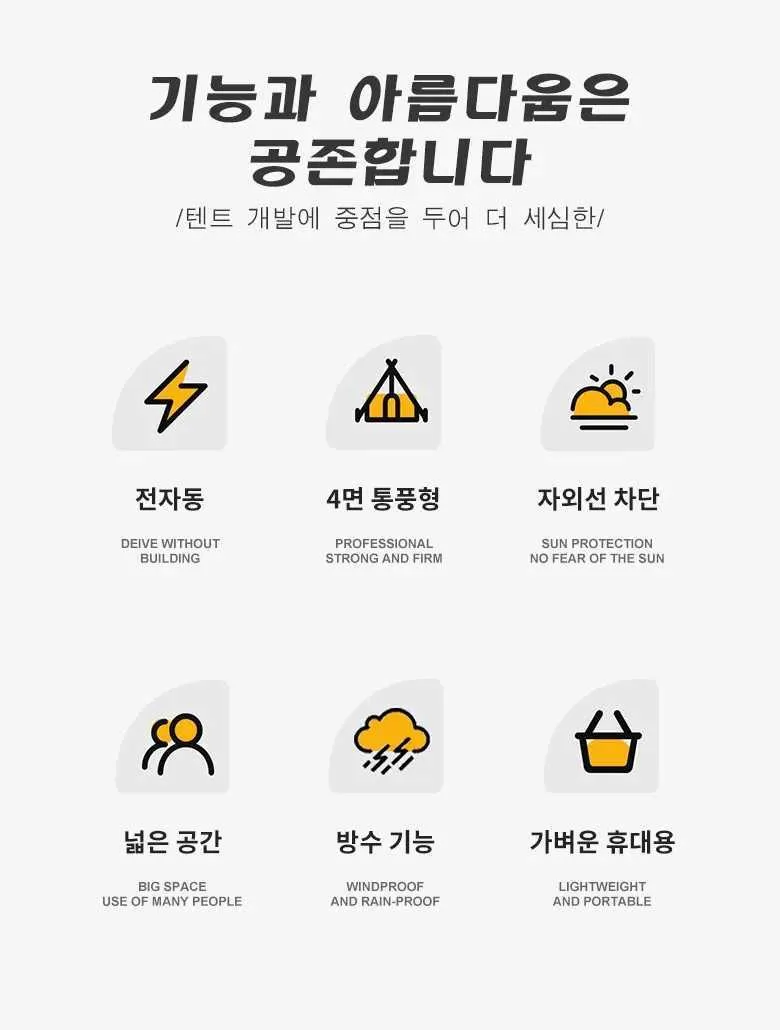 기능과 아름다움은
공존합니다

/텐트 개발에 중점을 두어 더 세심한/

전자동

DEIVE WITHOUT
BUILDING

4면 통풍형

PROFESSIONAL
STRONG AND FIRM

자외선 차단

SUN PROTECTION
NO FEAR OF THE SUN

넓은 공간

BIG SPACE
USE OF MANY PEOPLE

방수 기능

WINDPROOF
AND RAIN-PROOF

가벼운 휴대용

LIGHTWEIGHT
AND PORTABLE