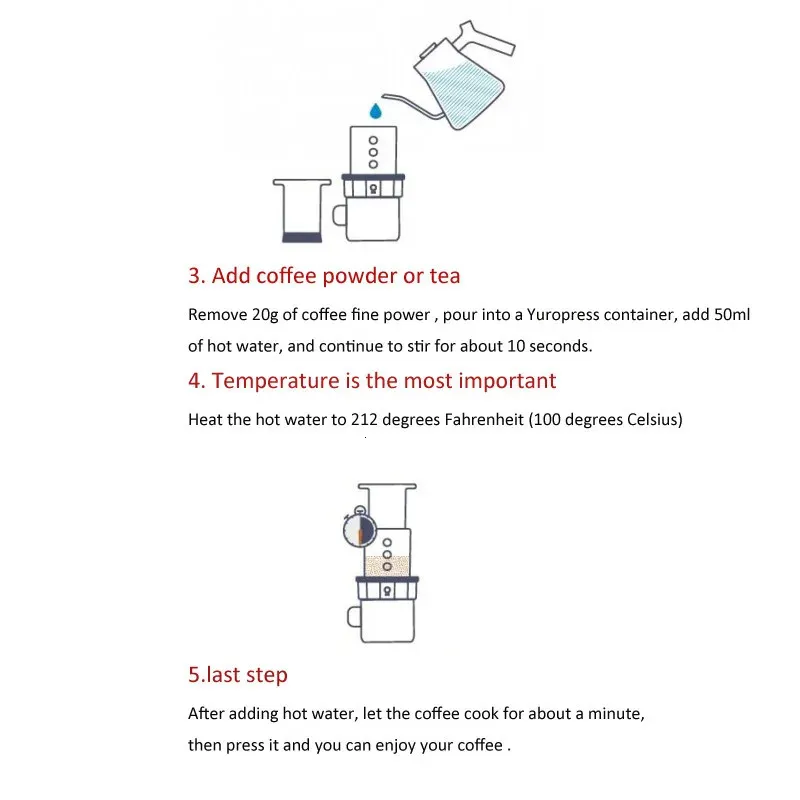 3. Add coffee powder or tea

Remove 20g of coffee fine power , pour into a Yuropress container, add 50ml of hot water, and continue to stir for about 10 seconds.

4. Temperature is the most important

Heat the hot water to 212 degrees Fahrenheit (100 degrees Celsius)

5.last step

After adding hot water, let the coffee cook for about a minute, then press it and you can enjoy your coffee .