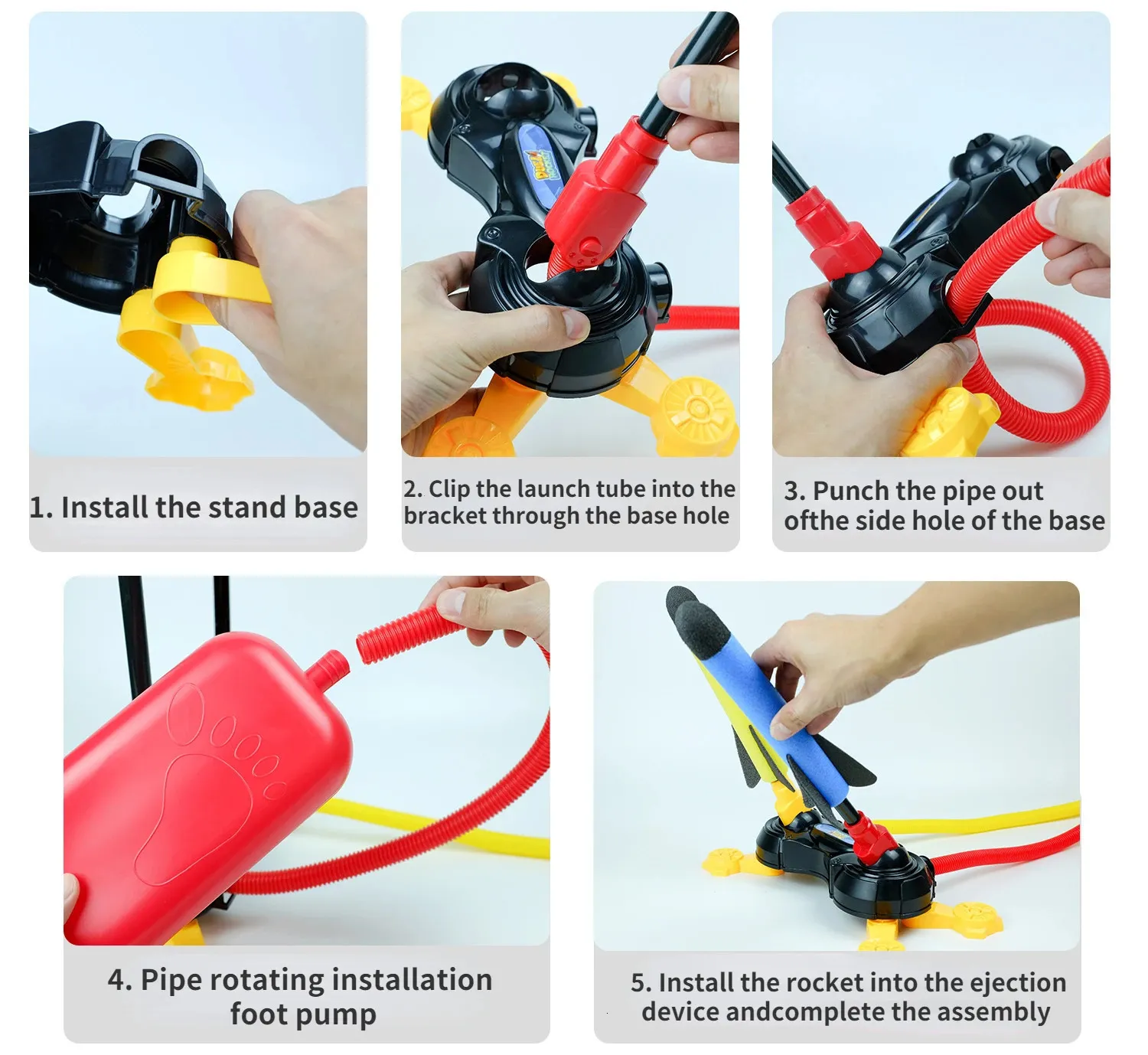 1. Install the stand base

2. Clip the launch tube into the bracket through the base hole

3. Punch the pipe out ofthe side hole of the base

4. Pipe rotating installation foot pump

5. Install the rocket into the ejection device andcomplete the assembly