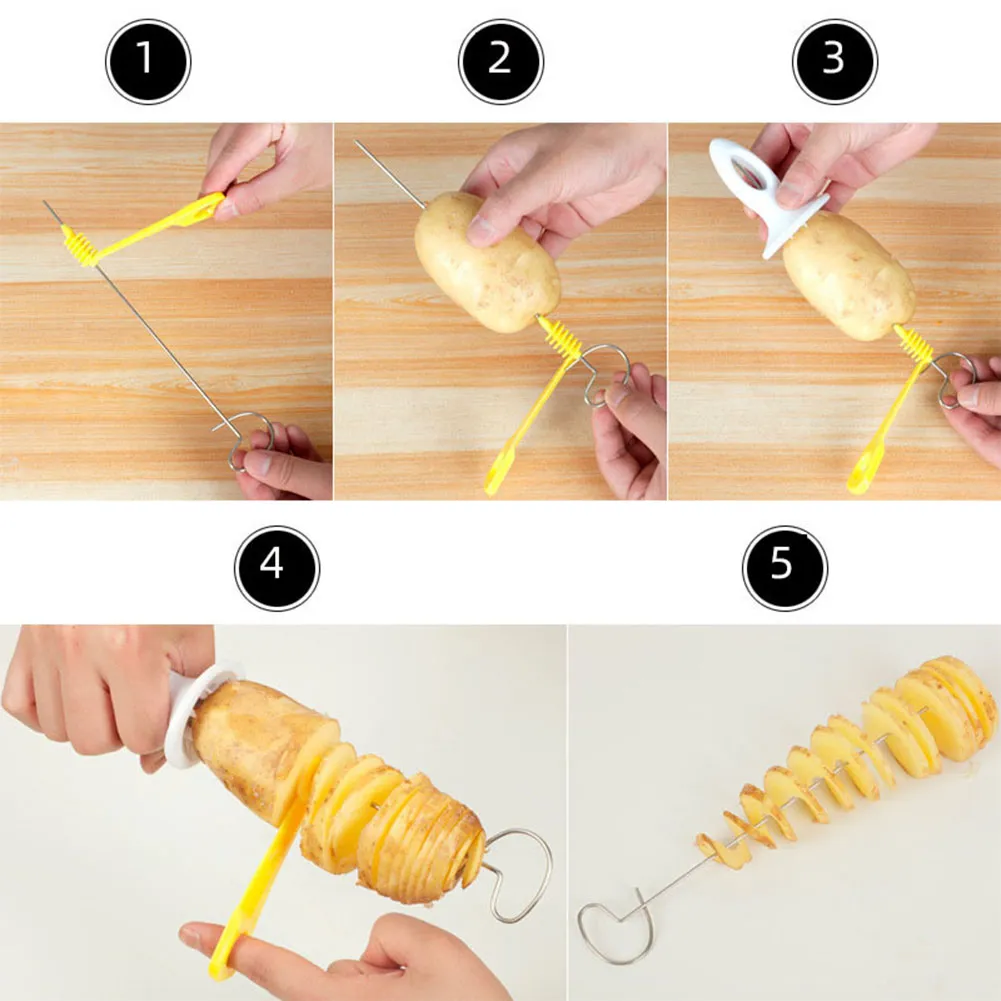 1

2

3

4

5