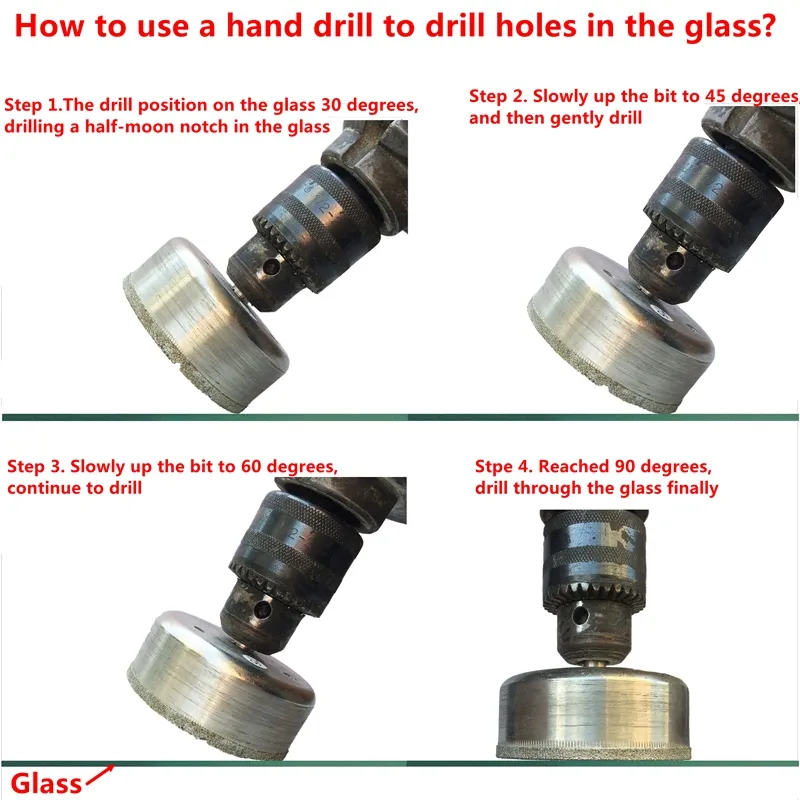 How to use a hand drill to drill holes in the glass?

Step 1.The drill position on the glass 30 degrees, drilling a half-moon notch in the glass

Step 2. Slowly up the bit to 45 degrees, and then gently drill

Step 3. Slowly up the bit to 60 degrees, continue to drill

Stpe 4. Reached 90 degrees, drill through the glass finally

Glass