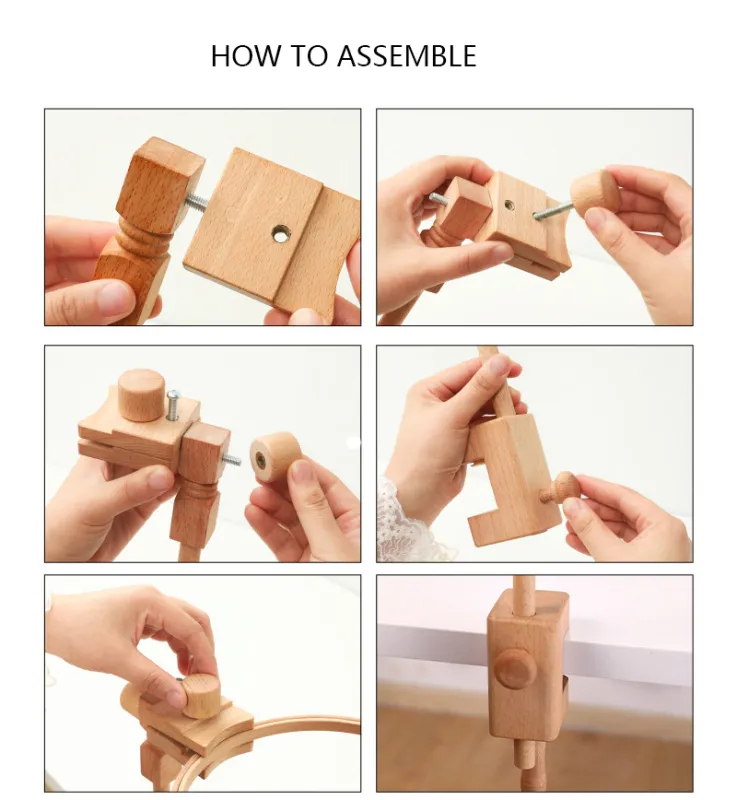 HOW TO ASSEMBLE