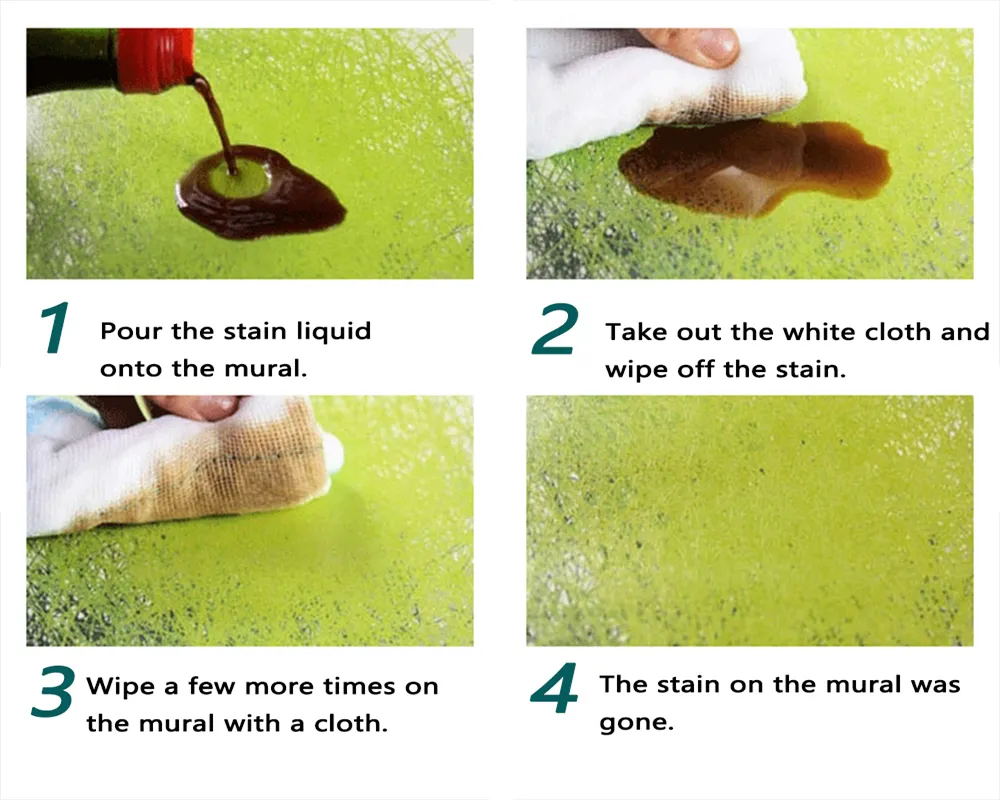 1 Pour the stain liquid onto the mural.

2 Take out the white cloth and wipe off the stain.

3 Wipe a few more times on the mural with a cloth.

4 The stain on the mural was gone.