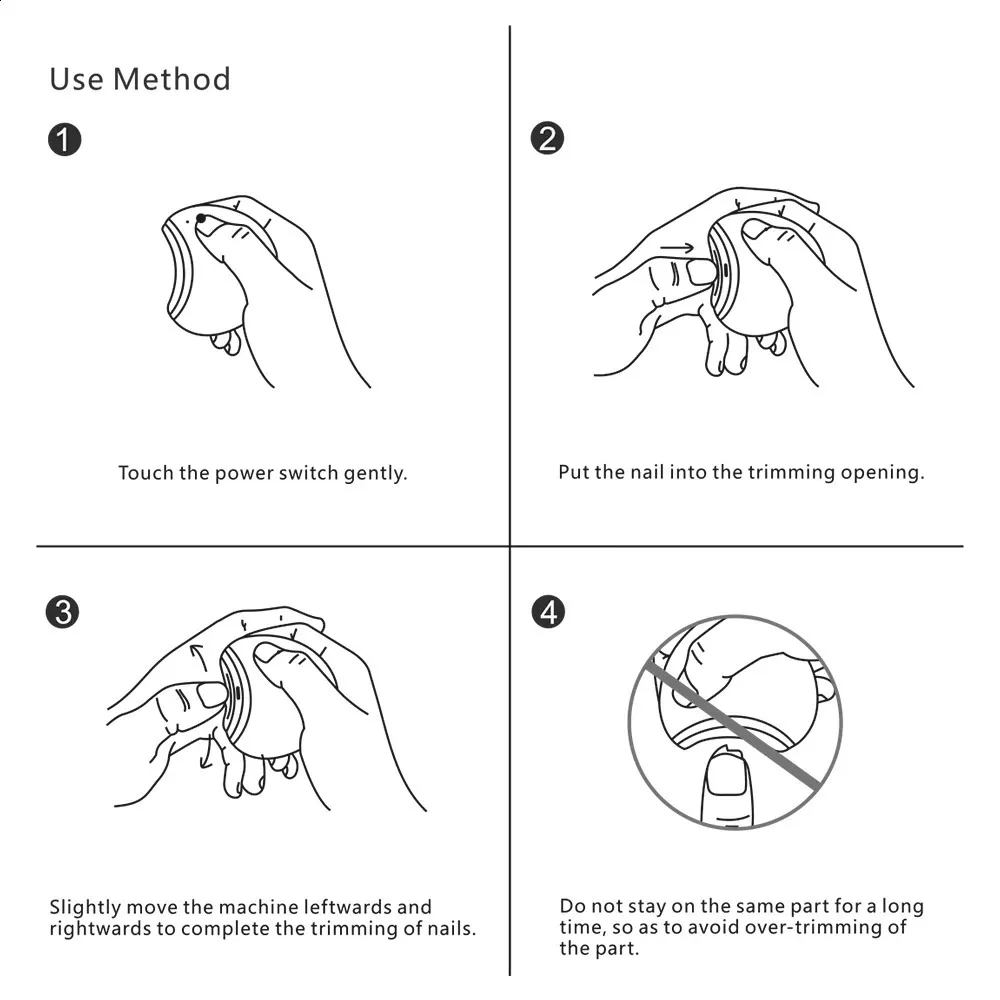 Use Method

1

Touch the power switch gently.

2

Put the nail into the trimming opening.

3

Slightly move the machine leftwards and rightwards to complete the trimming of nails.

4

Do not stay on the same part for a long time, so as to avoid over-trimming of the part.