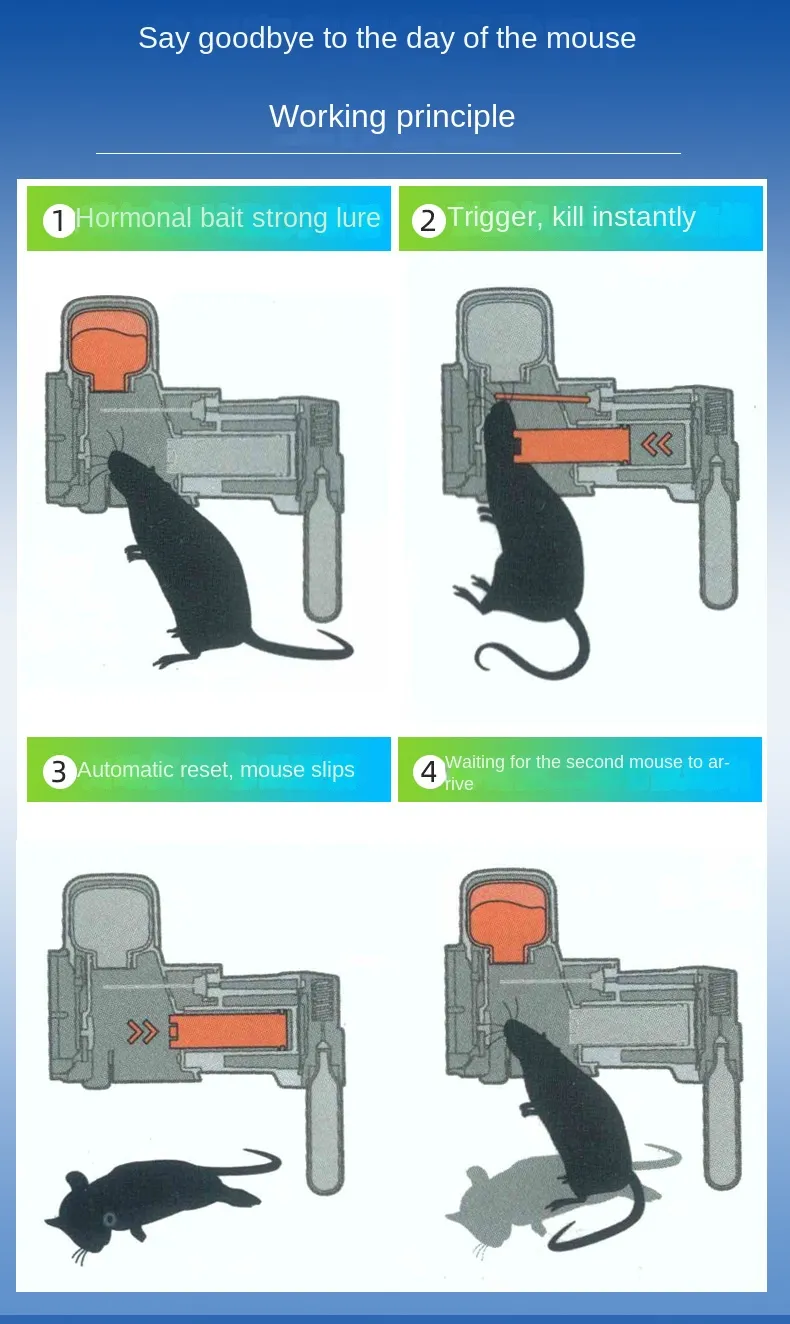 Say goodbye to the day of the mouse

Working principle

1 Hormonal bait strong lure

2 Trigger, kill instantly

3 Automatic reset, mouse slips

4 Waiting for the second mouse to arrive