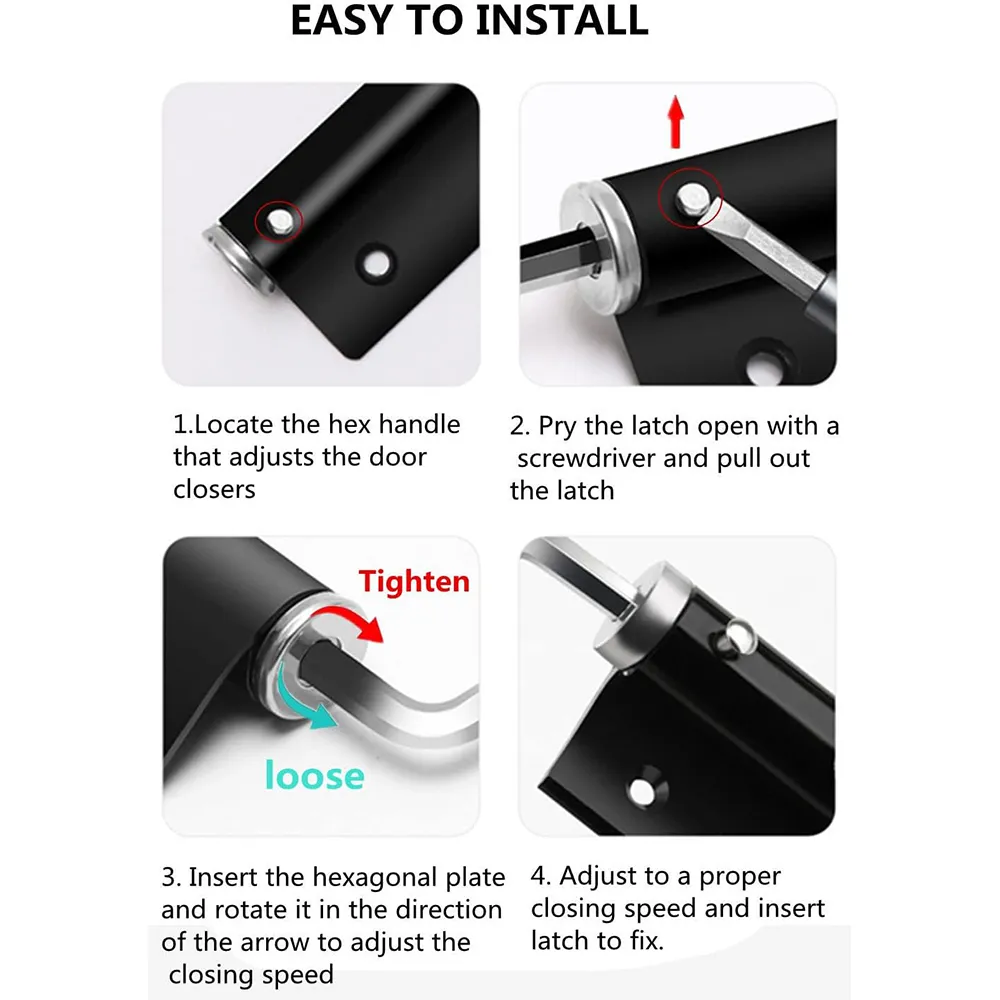 EASY TO INSTALL

1.Locate the hex handle that adjusts the door closers

2. Pry the latch open with a screwdriver and pull out the latch

Tighten

loose

3. Insert the hexagonal plate and rotate it in the direction of the arrow to adjust the closing speed

4. Adjust to a proper closing speed and insert latch to fix.