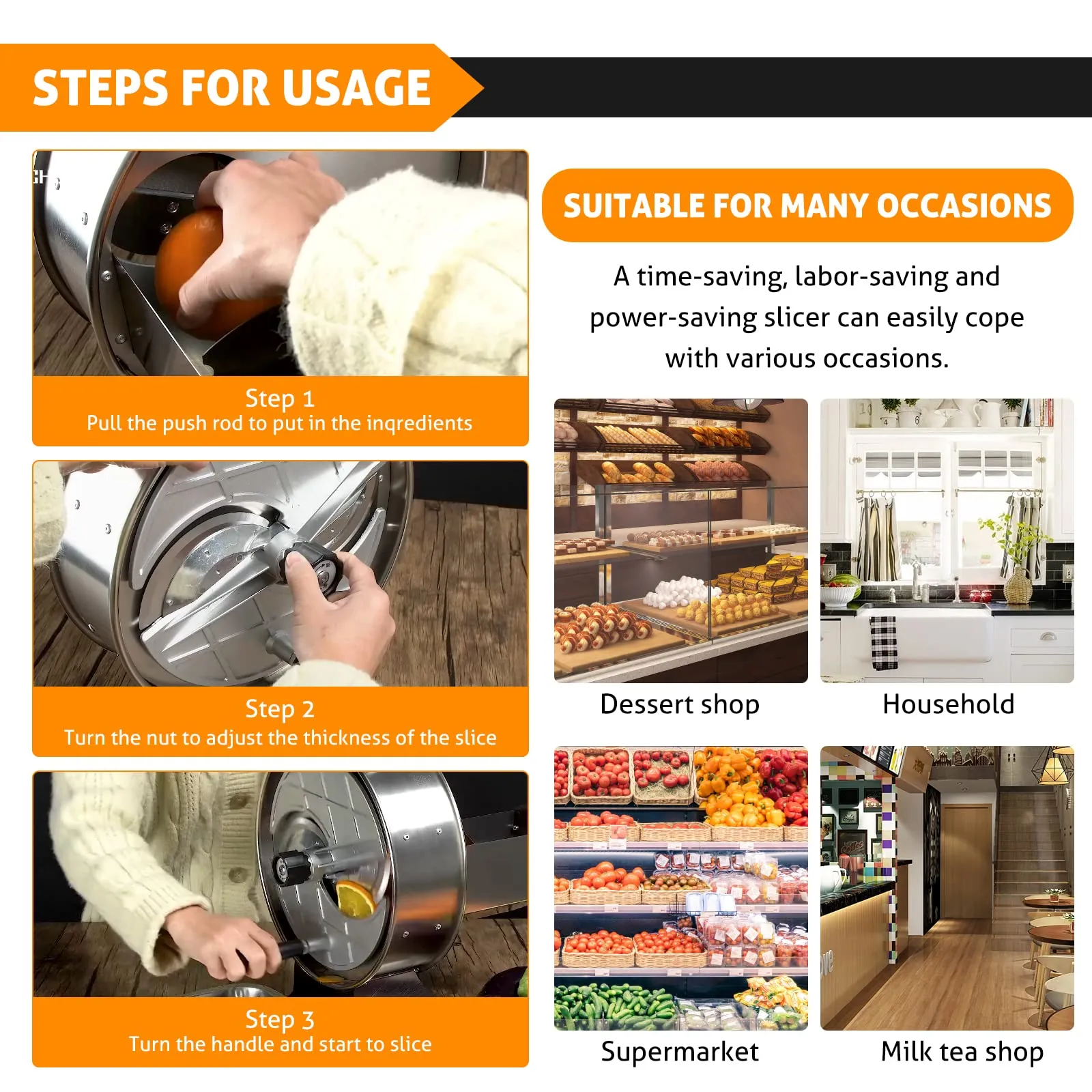 STEPS FOR USAGE

Step 1
Pull the push rod to put in the inqredients

Step 2
Turn the nut to adjust the thickness of the slice

Step 3
Turn the handle and start to slice

SUITABLE FOR MANY OCCASIONS

A time-saving, labor-saving and power-saving slicer can easily cope with various occasions.

Dessert shop

Household

Supermarket

Milk tea shop