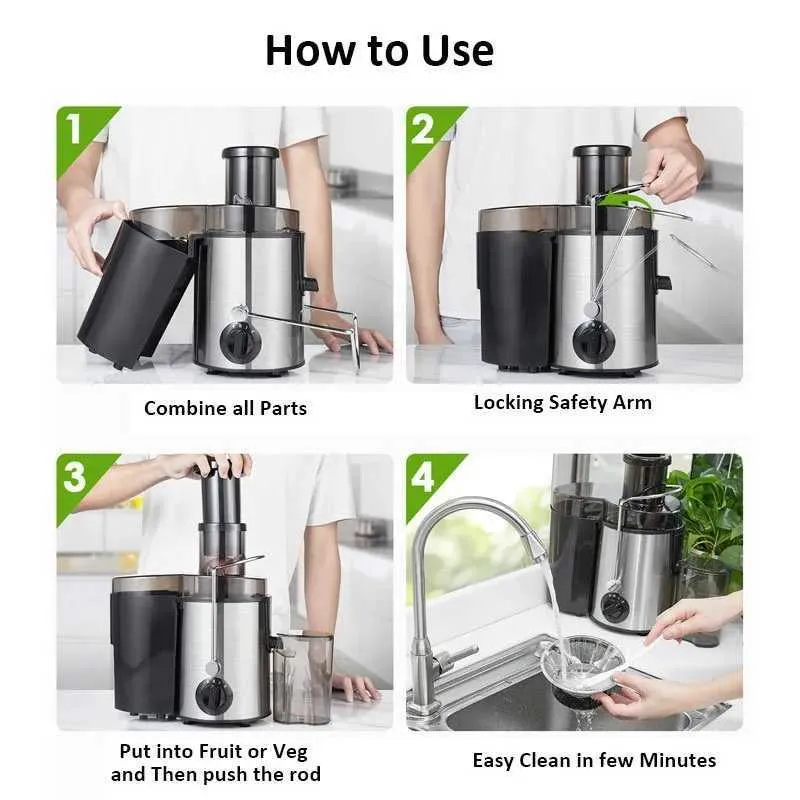 How to Use

1

Combine all Parts

2

Locking Safety Arm

3

Put into Fruit or Veg and Then push the rod

4

Easy Clean in few Minutes