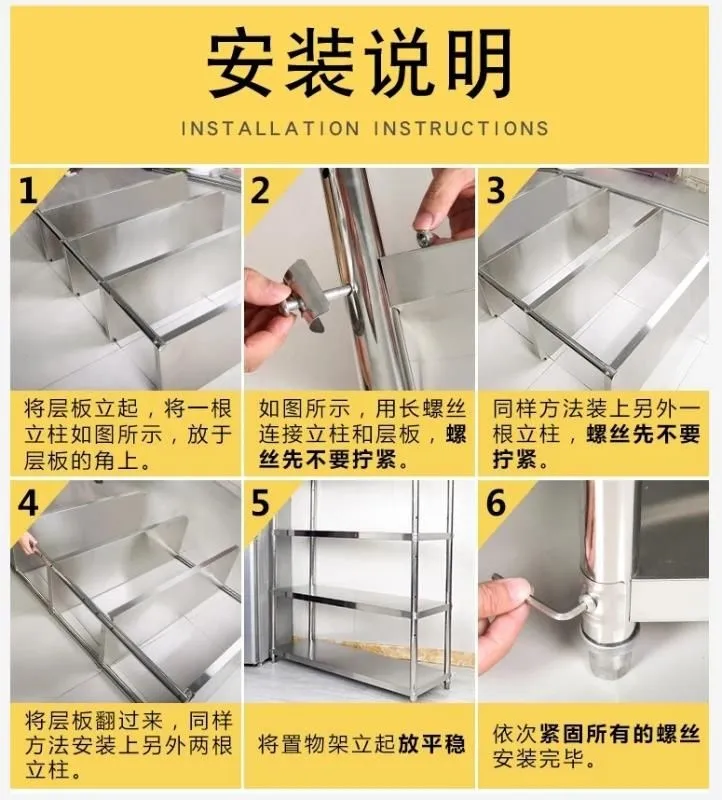 安装说明

INSTALLATION INSTRUCTIONS

1

将层板立起，将一根立柱如图所示，放于层板的角上。

2

如图所示，用长螺丝连接立柱和层板，螺丝先不要拧紧。

3

同样方法装上另外一根立柱，螺丝先不要拧紧。

4

将层板翻过来，同样方法安装上另外两根立柱。

5

将置物架立起放平稳

6

依次紧固所有的螺丝安装完毕。