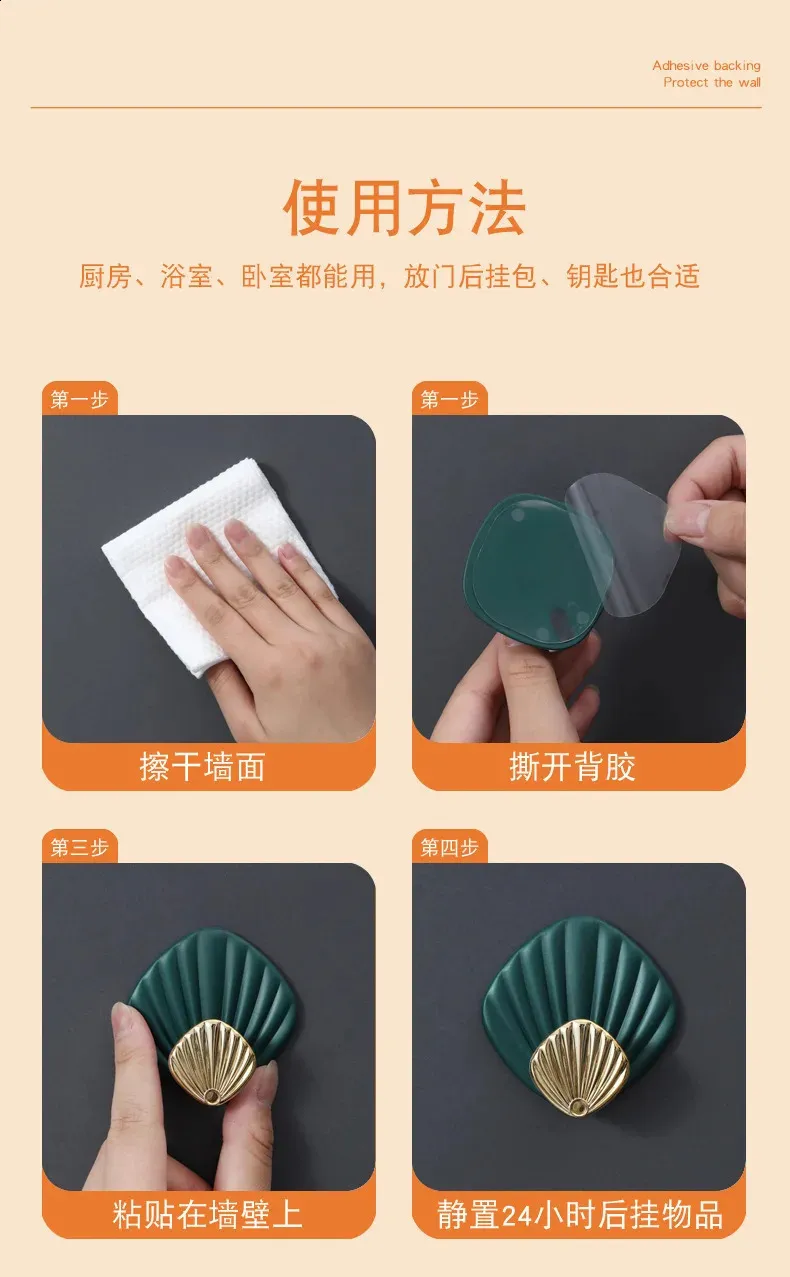 Adhesive backing
Protect the wall

使用方法

厨房、浴室、卧室都能用，放门后挂包、钥匙也合适

第一步

擦干墙面

第一步

撕开背胶

第三步

粘贴在墙壁上

第四步

静置24小时后挂物品