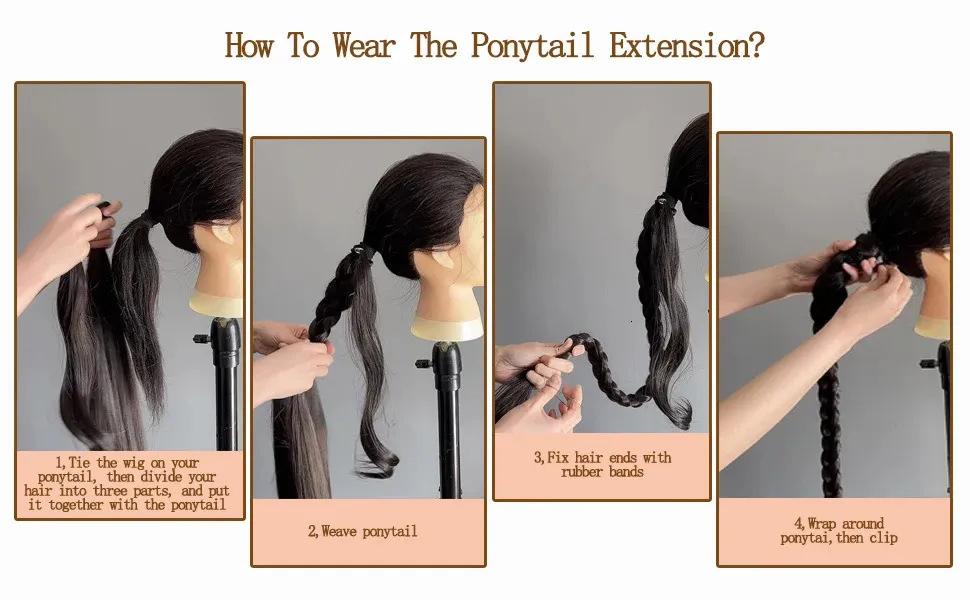 How To Wear The Ponytail Extension?

1,Tie the wig on your ponytail, then divide your hair into three parts, and put it together with the ponytail

2,Weave ponytail

3,Fix hair ends with rubber bands

4,Wrap around ponytai,then clip