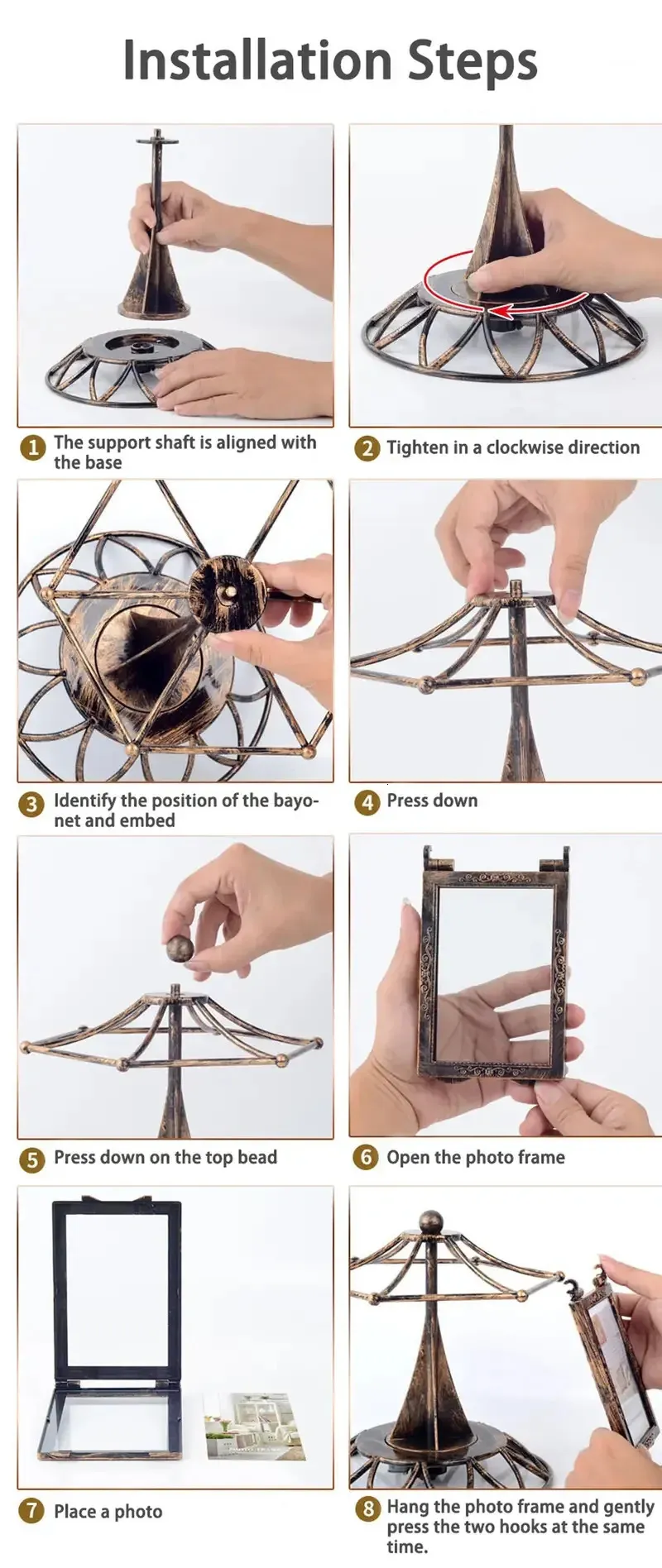 Installation Steps

1 The support shaft is aligned with the base

2 Tighten in a clockwise direction

3 Identify the position of the bayonet and embed

4 Press down

5 Press down on the top bead

6 Open the photo frame

7 Place a photo

8 Hang the photo frame and gently press the two hooks at the same time.