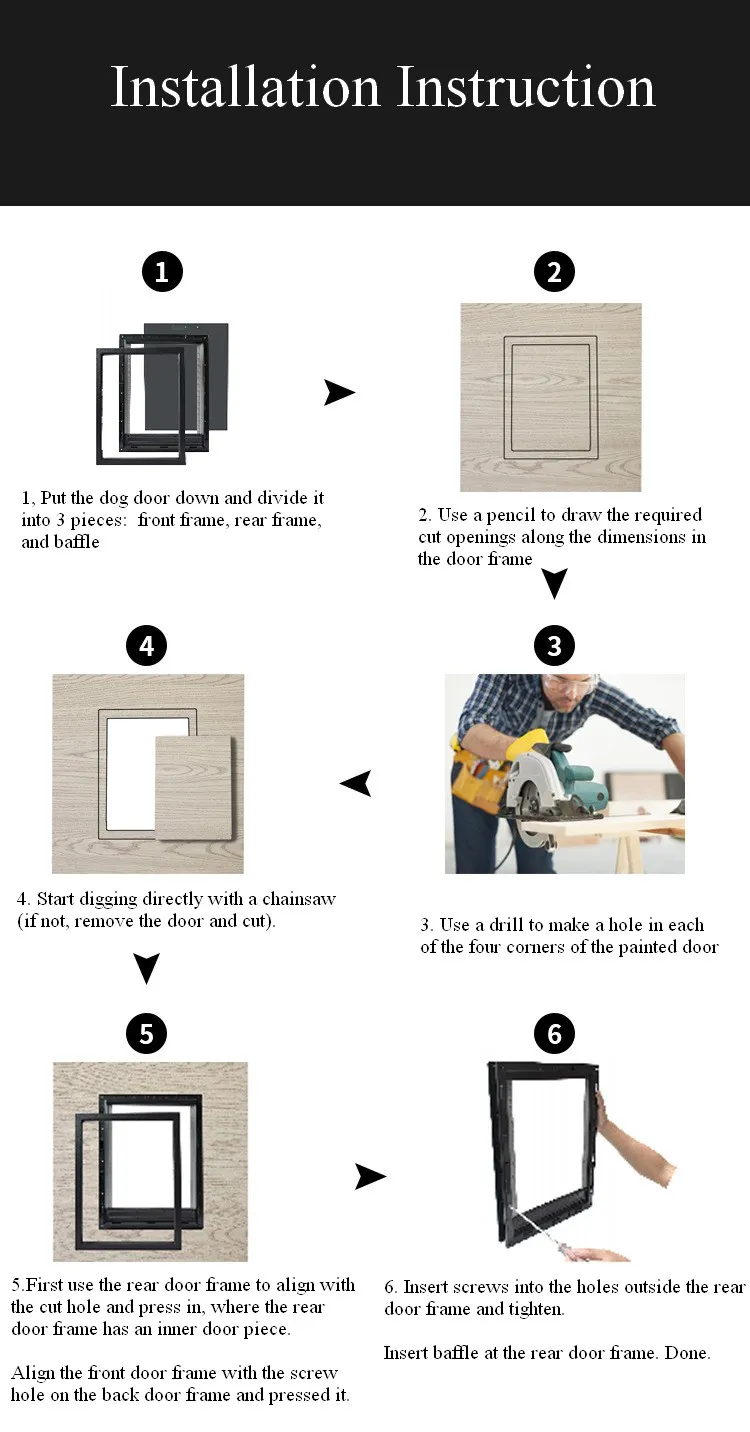 Installation Instruction

1

1, Put the dog door down and divide it into 3 pieces: front frame, rear frame, and baffle

2

2. Use a pencil to draw the required cut openings along the dimensions in the door frame

3

3. Use a drill to make a hole in each of the four corners of the painted door

4

4. Start digging directly with a chainsaw (if not, remove the door and cut).

5

5.First use the rear door frame to align with the cut hole and press in, where the rear door frame has an inner door piece.

Align the front door frame with the screw hole on the back door frame and pressed it.

6

6. Insert screws into the holes outside the rear door frame and tighten.

Insert baffle at the rear door frame. Done.