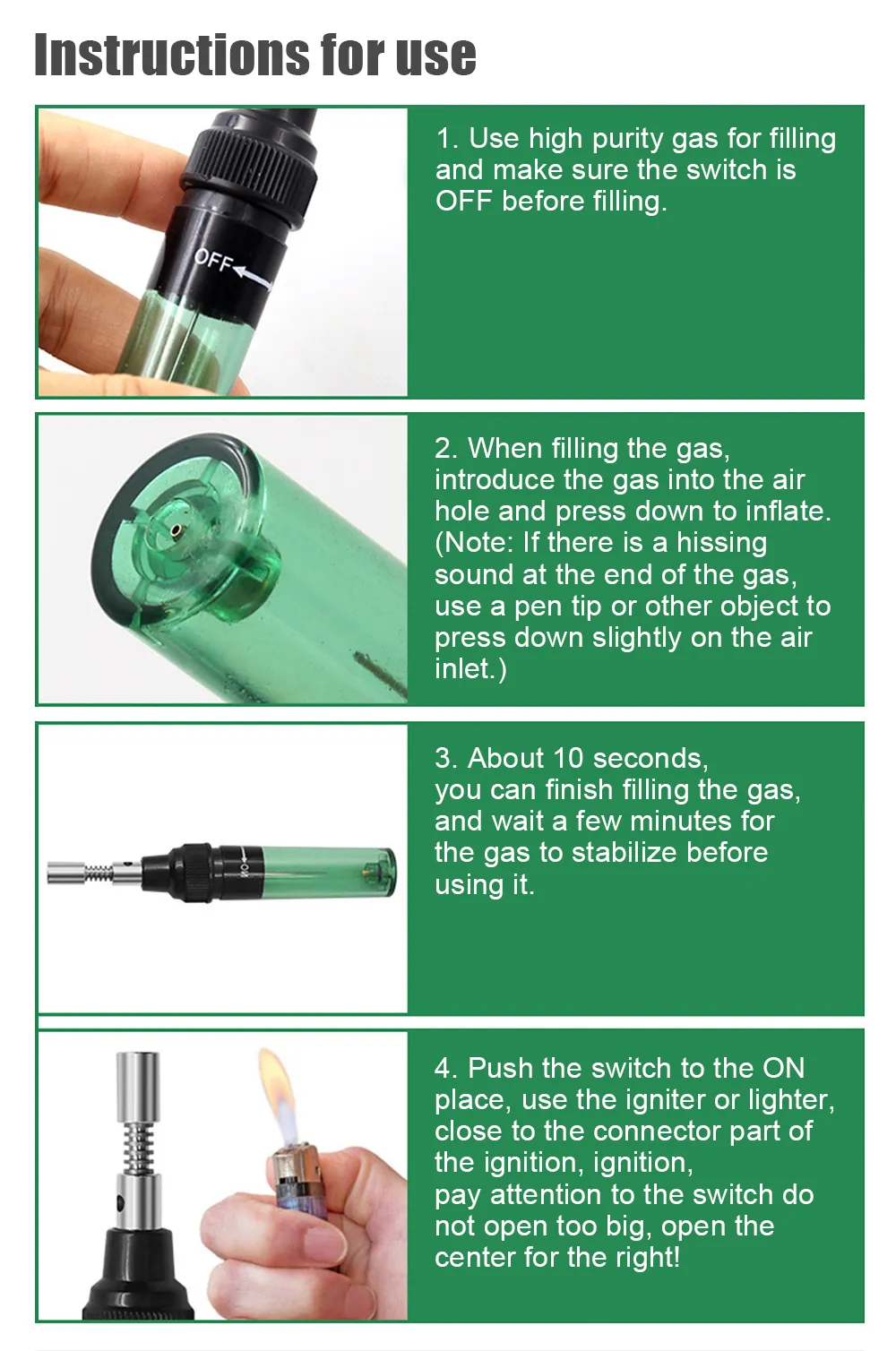 Instructions for use

OFF

1. Use high purity gas for filling and make sure the switch is OFF before filling.

2. When filling the gas, introduce the gas into the air hole and press down to inflate. (Note: If there is a hissing sound at the end of the gas, use a pen tip or other object to press down slightly on the air inlet.)

3. About 10 seconds, you can finish filling the gas, and wait a few minutes for the gas to stabilize before using it.

4. Push the switch to the ON place, use the igniter or lighter, close to the connector part of the ignition, ignition, pay attention to the switch do not open too big, open the center for the right!