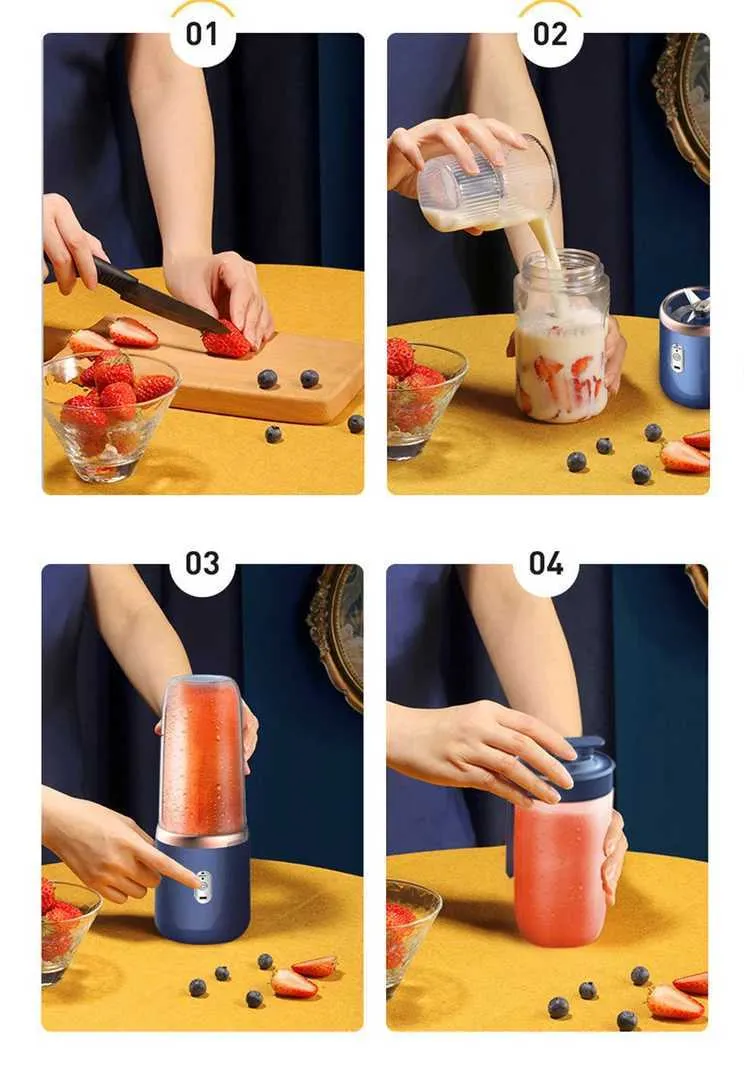 01

02

03

04