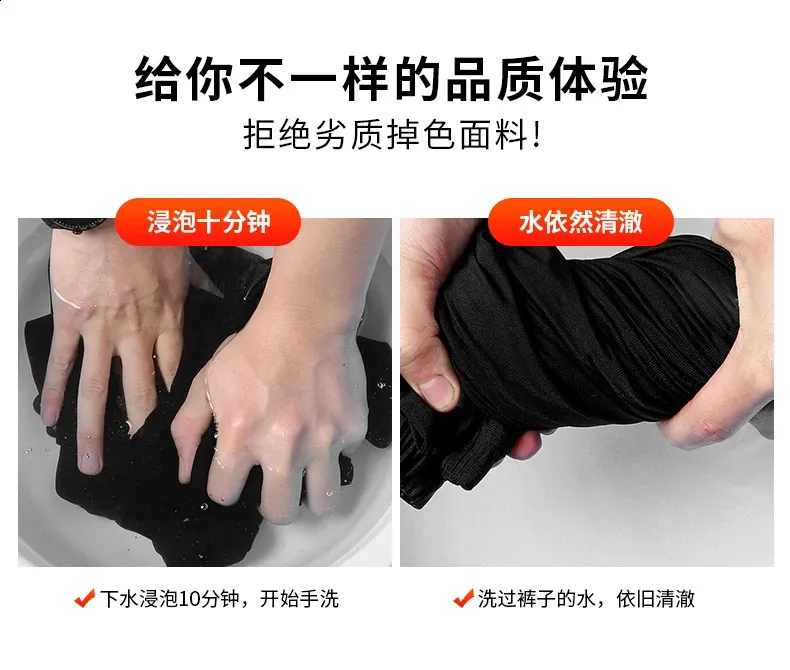 给你不一样的品质体验
拒绝劣质掉色面料!

浸泡十分钟

水依然清澈

✔下水浸泡10分钟，开始手洗

✔洗过裤子的水，依旧清澈