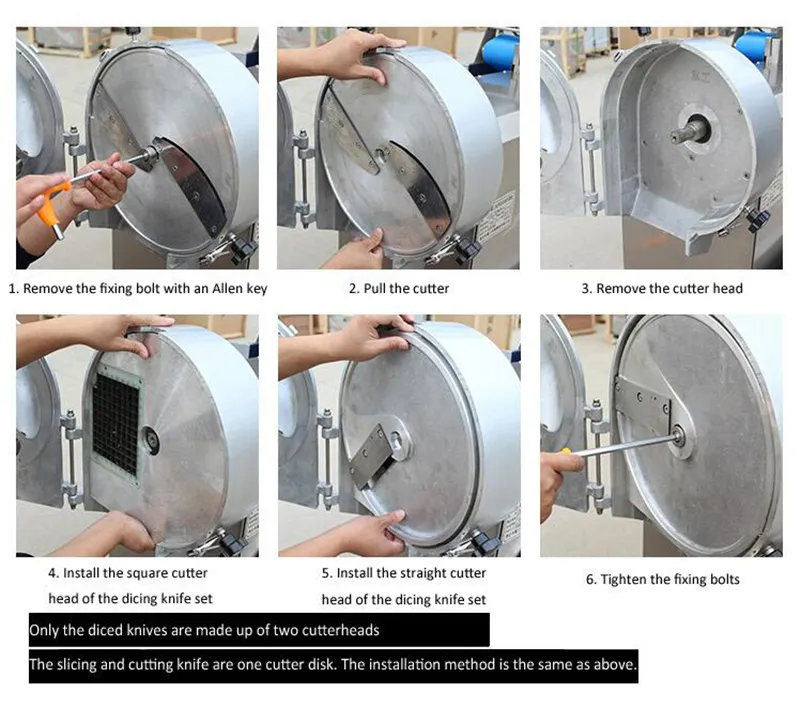 1. Remove the fixing bolt with an Allen key

2. Pull the cutter

3. Remove the cutter head

4. Install the square cutter head of the dicing knife set

5. Install the straight cutter head of the dicing knife set

6. Tighten the fixing bolts

Only the diced knives are made up of two cutterheads

The slicing and cutting knife are one cutter disk. The installation method is the same as above.