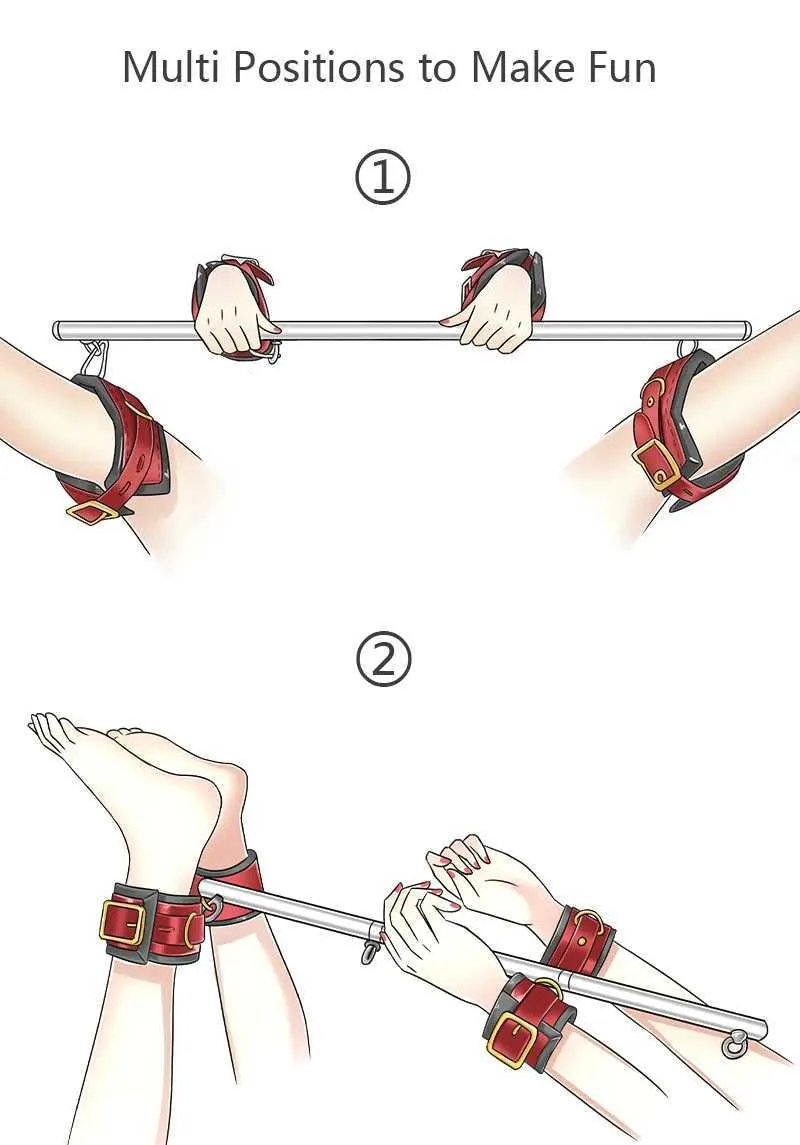 Multi Positions to Make Fun

①

②