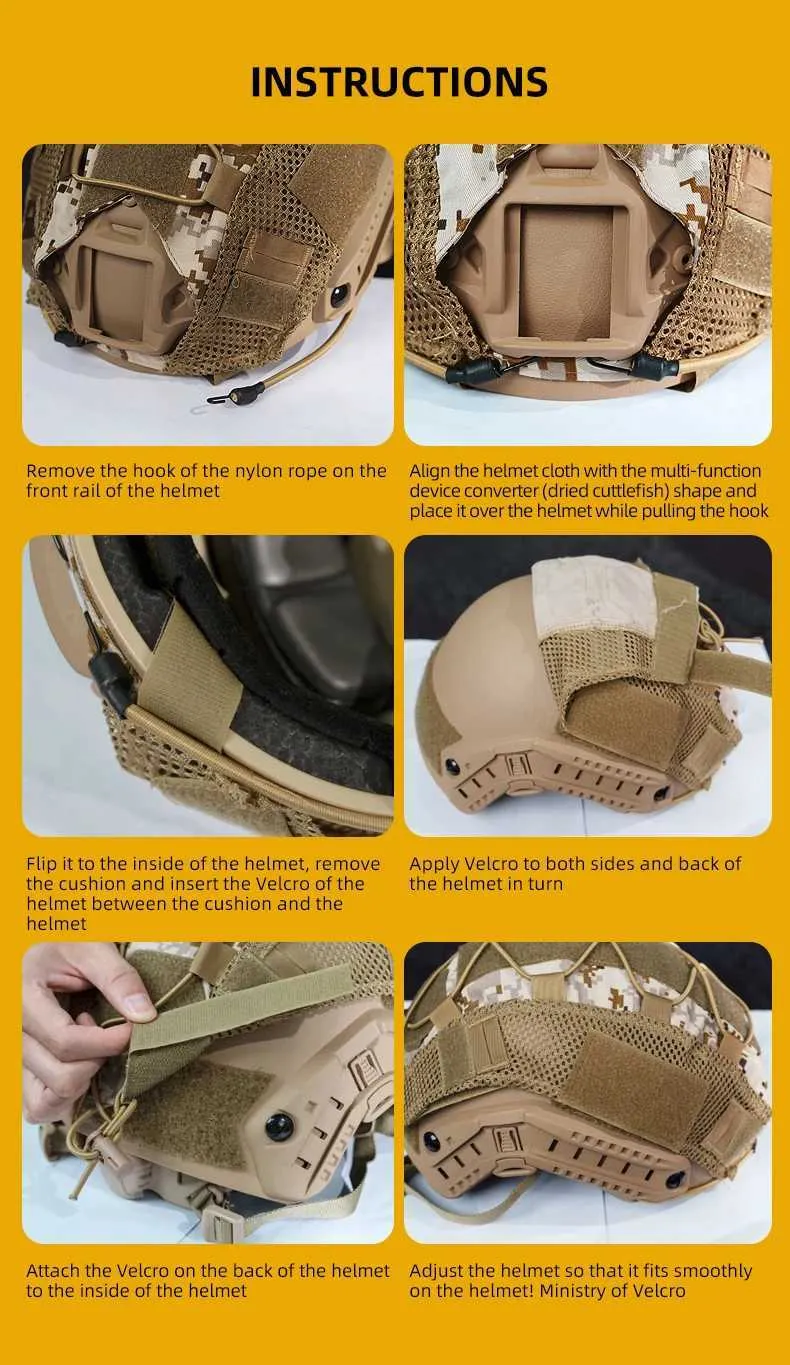 INSTRUCTIONS

Remove the hook of the nylon rope on the front rail of the helmet

Align the helmet cloth with the multi-function device converter (dried cuttlefish) shape and place it over the helmet while pulling the hook

Flip it to the inside of the helmet, remove the cushion and insert the Velcro of the helmet between the cushion and the helmet

Apply Velcro to both sides and back of the helmet in turn

Attach the Velcro on the back of the helmet to the inside of the helmet

Adjust the helmet so that it fits smoothly on the helmet! Ministry of Velcro