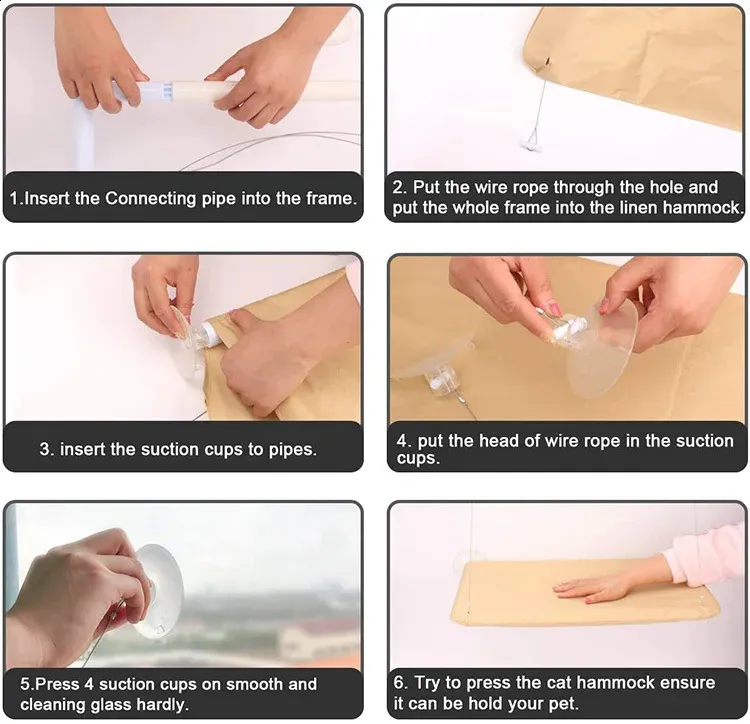 1.Insert the Connecting pipe into the frame.

2. Put the wire rope through the hole and put the whole frame into the linen hammock.

3. insert the suction cups to pipes.

4. put the head of wire rope in the suction cups.

5.Press 4 suction cups on smooth and cleaning glass hardly.

6. Try to press the cat hammock ensure it can be hold your pet.