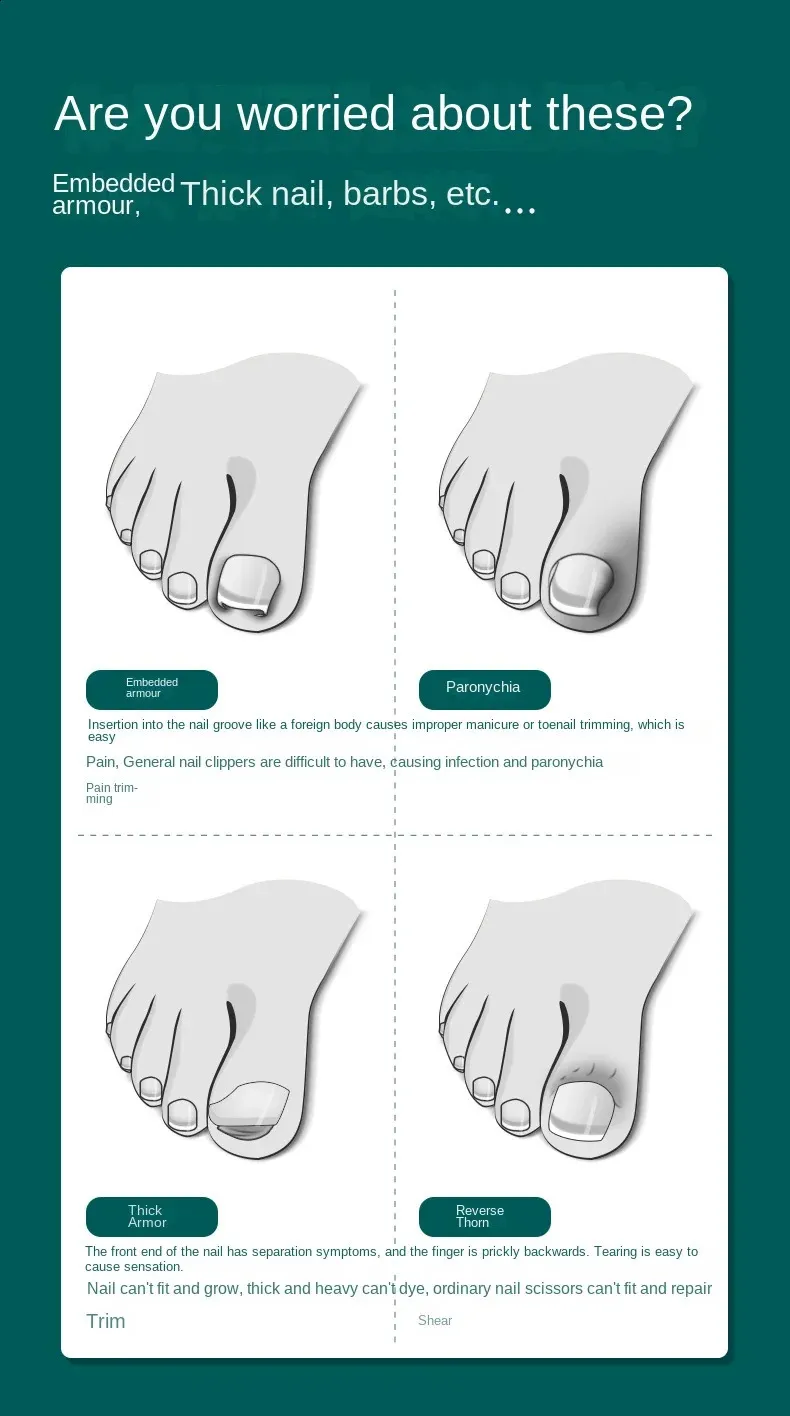 Are you worried about these?

Embedded armour, Thick nail, barbs, etc.…

Embedded armour

Paronychia

Insertion into the nail groove like a foreign body causes improper manicure or toenail trimming, which is easy

Pain, General nail clippers are difficult to have, causing infection and paronychia

Pain trimming

Thick Armor

Reverse Thorn

The front end of the nail has separation symptoms, and the finger is prickly backwards. Tearing is easy to cause sensation.

Nail can't fit and grow, thick and heavy can't dye, ordinary nail scissors can't fit and repair

Trim

Shear