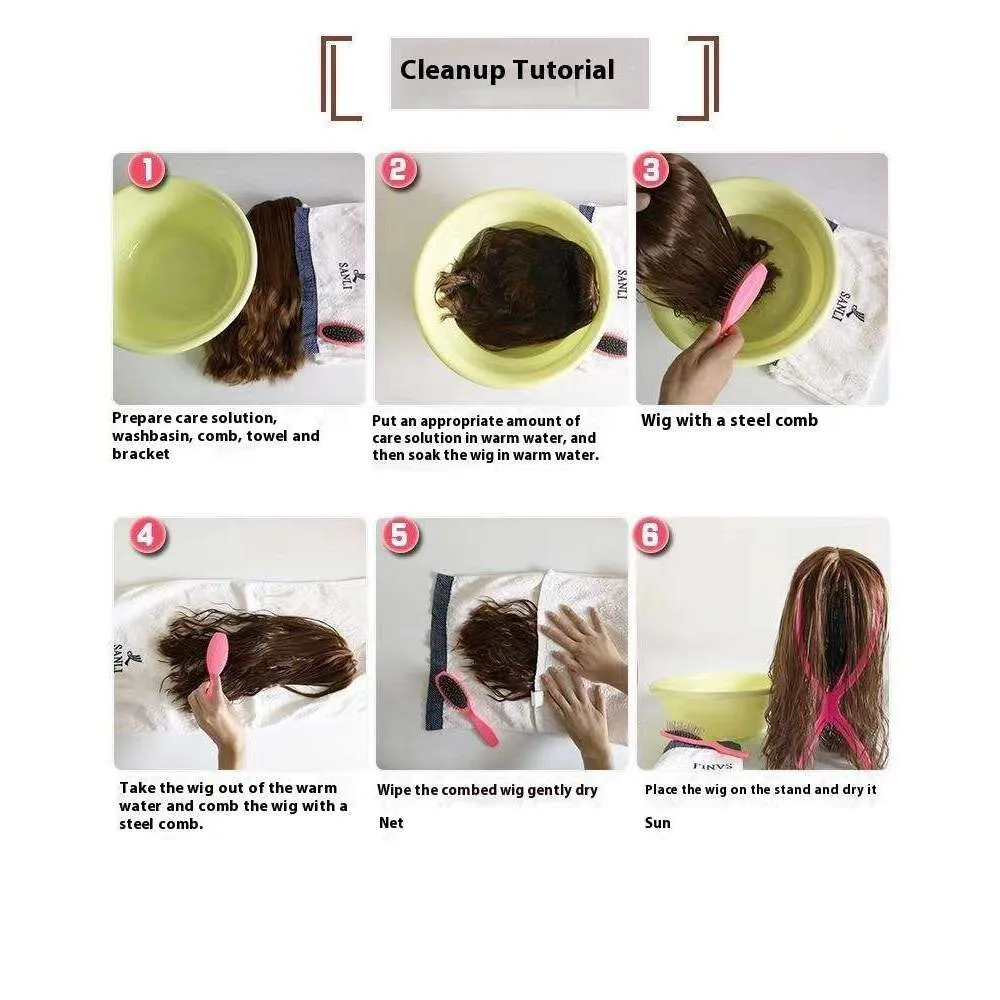 Cleanup Tutorial

1

SANLI

Prepare care solution, washbasin, comb, towel and bracket

2

SANLI

Put an appropriate amount of care solution in warm water, and then soak the wig in warm water.

3

SANLI

Wig with a steel comb

4

SANLI

Take the wig out of the warm water and comb the wig with a steel comb.

5

Wipe the combed wig gently dry

Net

6

SANLI

Place the wig on the stand and dry it

Sun