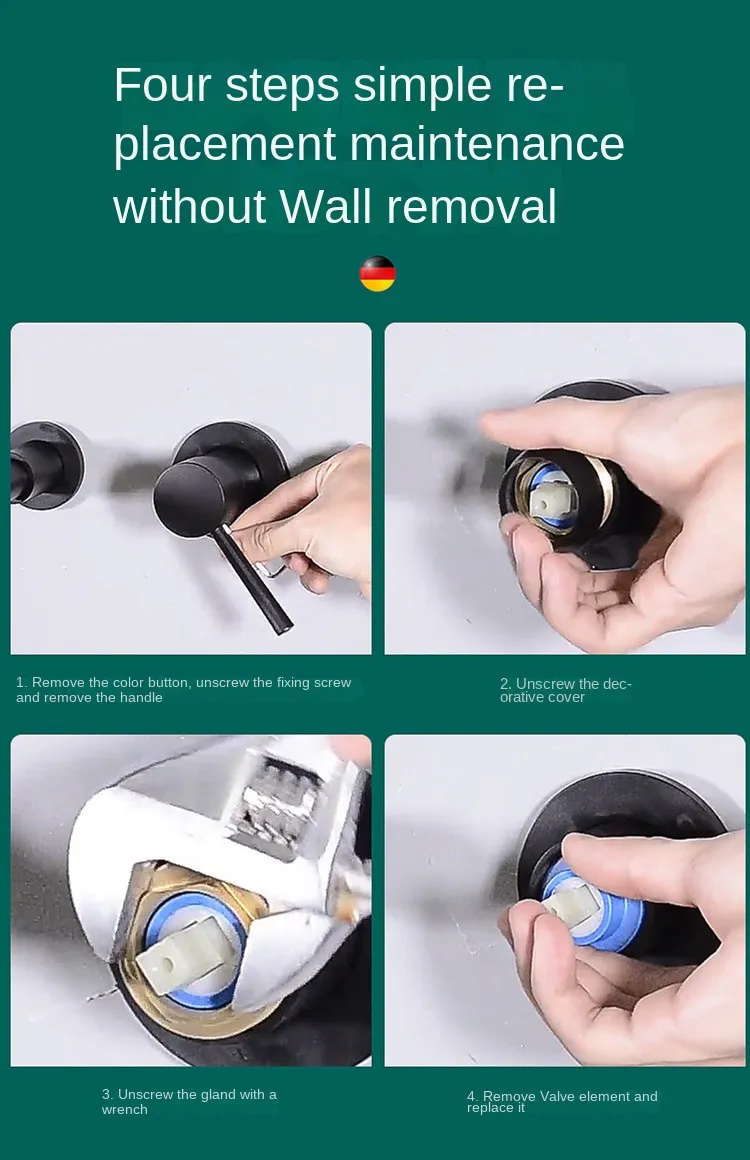 Four steps simple replacement maintenance without Wall removal

1. Remove the color button, unscrew the fixing screw and remove the handle

2. Unscrew the decorative cover

3. Unscrew the gland with a wrench

4. Remove Valve element and replace it