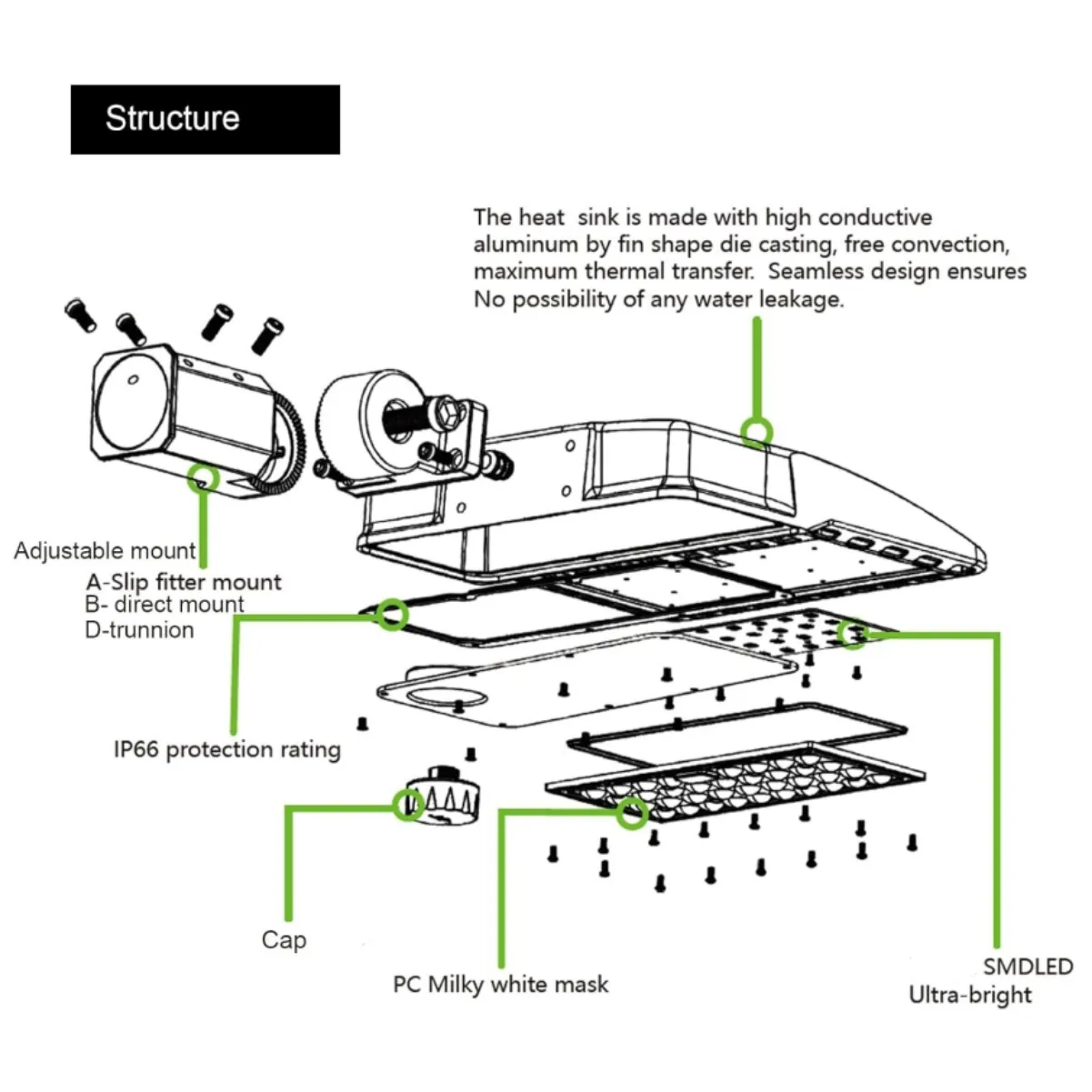 Structure

The heat sink is made with high conductive aluminum by fin shape die casting, free convection, maximum thermal transfer. Seamless design ensures No possibility of any water leakage.

Adjustable mount
A-Slip fitter mount
B- direct mount
D-trunnion

IP66 protection rating

Cap

PC Milky white mask

SMDLED
Ultra-bright