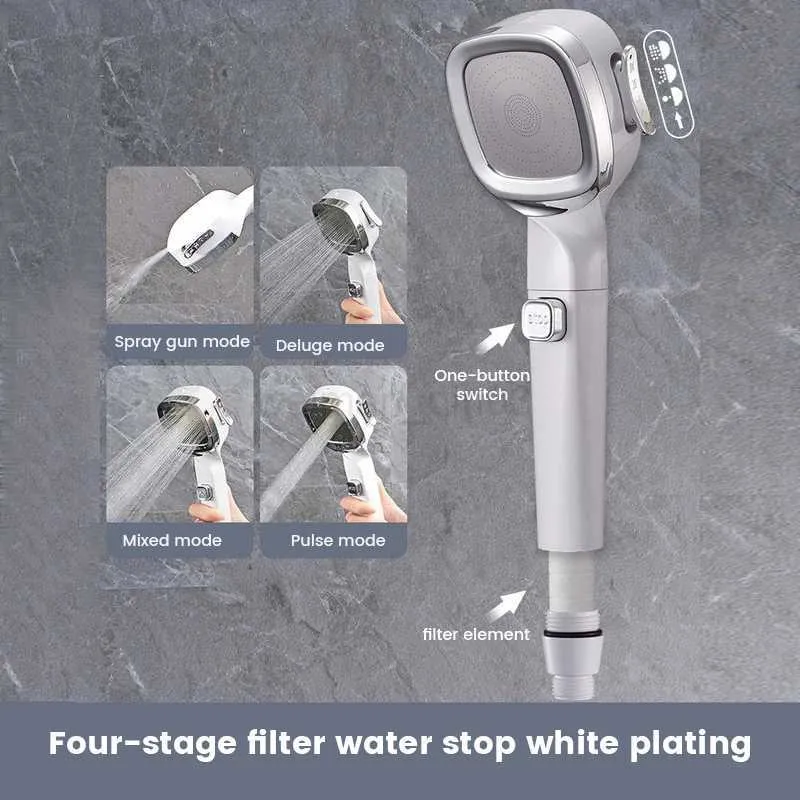 Spray gun mode

Deluge mode

Mixed mode

Pulse mode

One-button switch

filter element

Four-stage filter water stop white plating