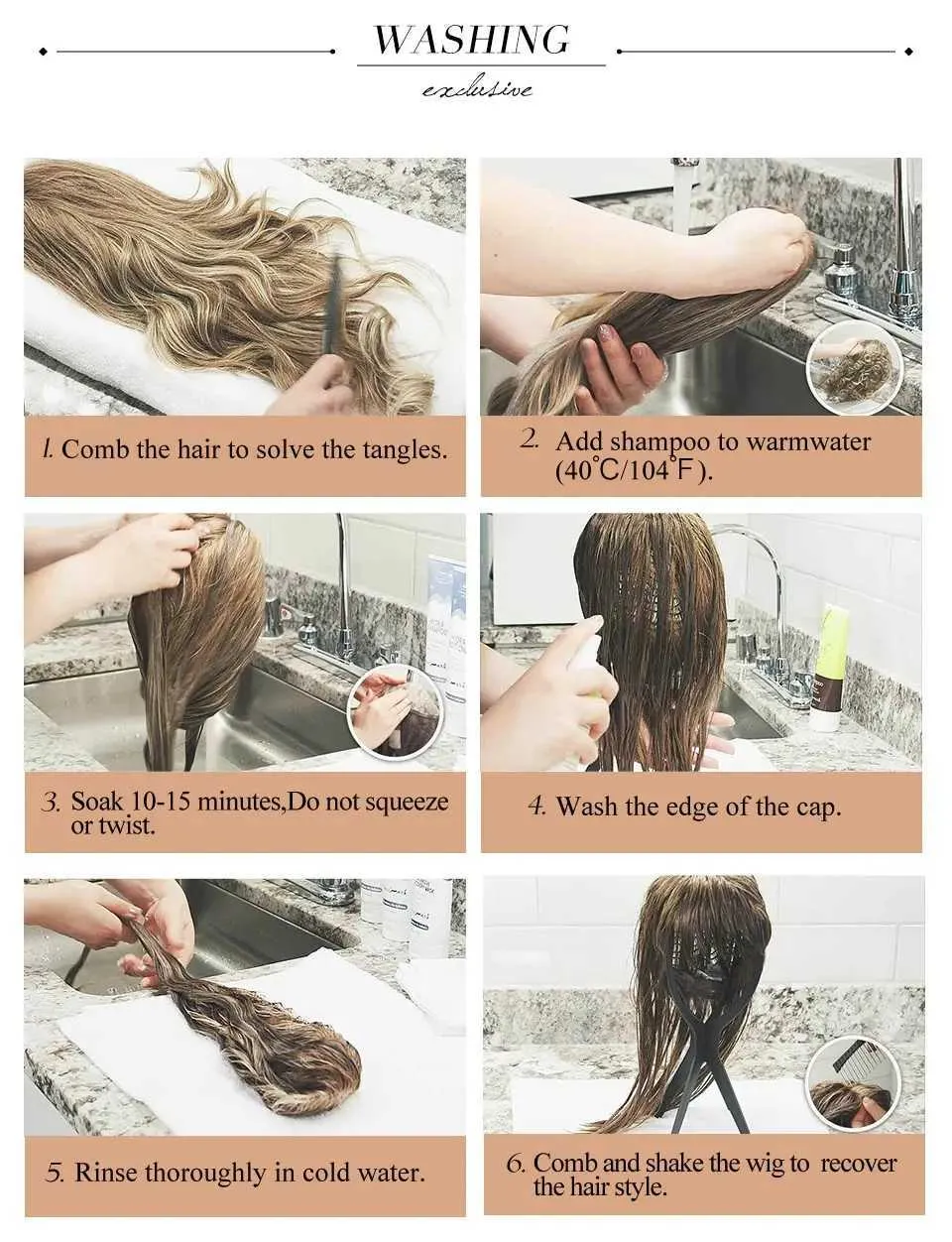 WASHING

exclusive

1. Comb the hair to solve the tangles.

2. Add shampoo to warmwater (40°C/104°F).

3. Soak 10-15 minutes,Do not squeeze or twist.

4. Wash the edge of the cap.

5. Rinse thoroughly in cold water.

6. Comb and shake the wig to recover the hair style.