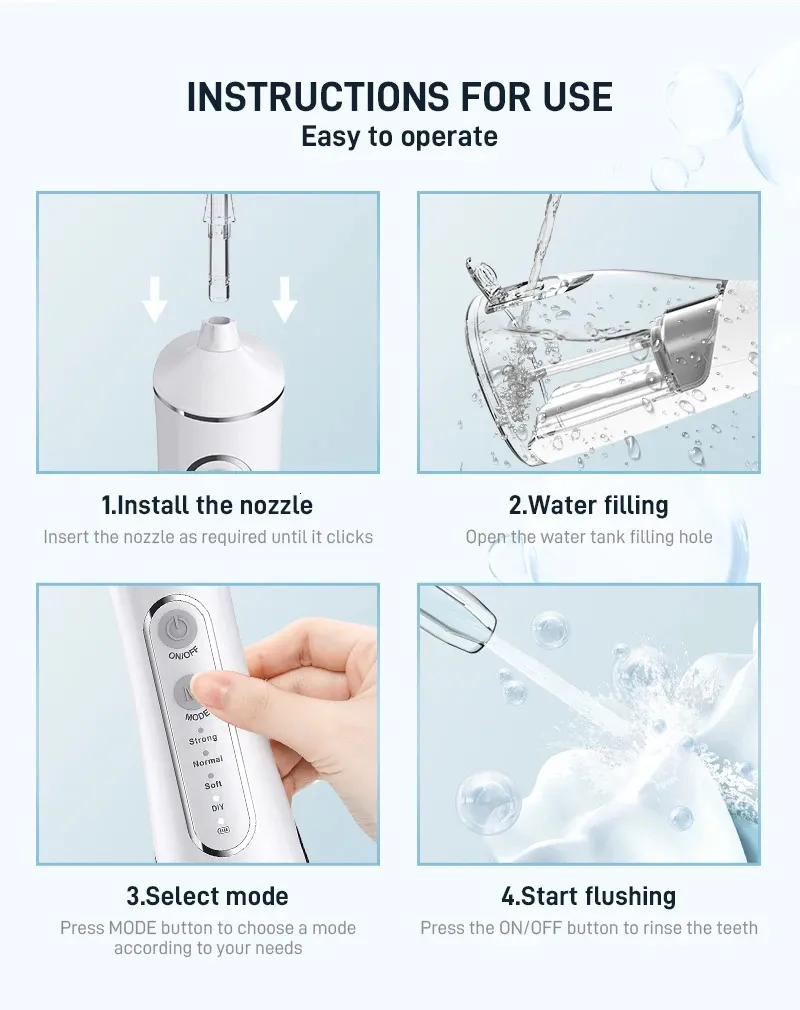 INSTRUCTIONS FOR USE
Easy to operate

1.Install the nozzle
Insert the nozzle as required until it clicks

2.Water filling
Open the water tank filling hole

ON/OFF
MODE
Strong
Normal
Soft
DIY

3.Select mode
Press MODE button to choose a mode according to your needs

4.Start flushing
Press the ON/OFF button to rinse the teeth